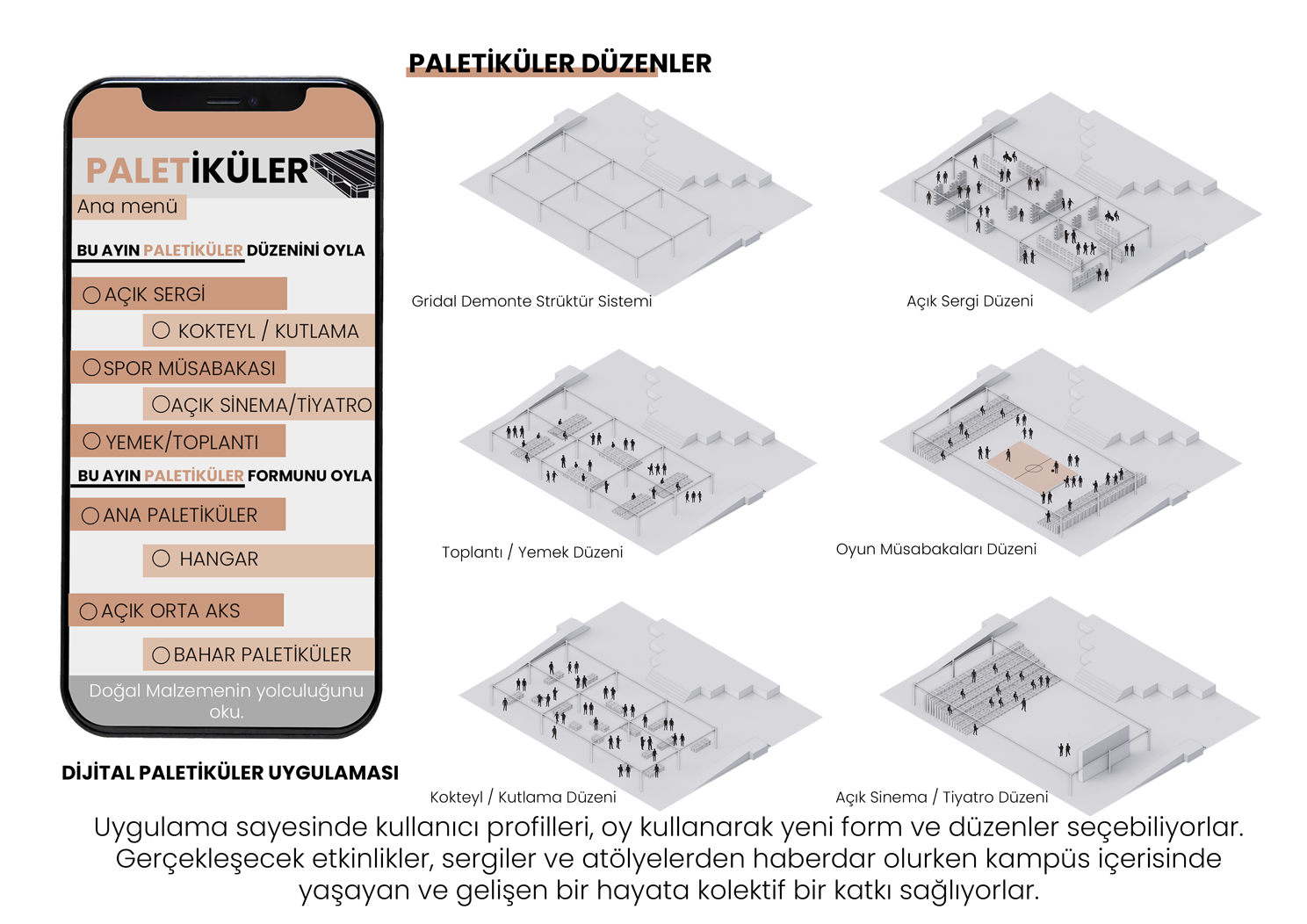 PALETİKÜLER

Ana menü

BU AYIN PALETİKÜLER DÜZENİNİ OYLA

AÇIK SERGİ

KOKTEYL / KUTLAMA

SPOR MÜSABAKASI

AÇIK SİNEMA/TİYATRO

YEMEK/TOPLANTI

BU AYIN PALETİKÜLER FORMUNU OYLA

ANA PALETİKÜLER

HANGAR

AÇIK ORTA AKS

BAHAR PALETİKÜLER

Doğal Malzemenin yolculuğunu oku.

DİJİTAL PALETİKÜLER UYGULAMASI

PALETİKÜLER DÜZENLER

Gridal Demonte Strüktür Sistemi

Açık Sergi Düzeni

Toplantı / Yemek Düzeni

Oyun Müsabakaları Düzeni

Kokteyl / Kutlama Düzeni

Açık Sinema / Tiyatro Düzeni

Uygulama sayesinde kullanıcı profilleri, oy kullanarak yeni form ve düzenler seçebiliyorlar. Gerçekleşecek etkinlikler, sergiler ve atölyelerden haberdar olurken kampüs içerisinde yaşayan ve gelişen bir hayata kolektif bir katkı sağlıyorlar.