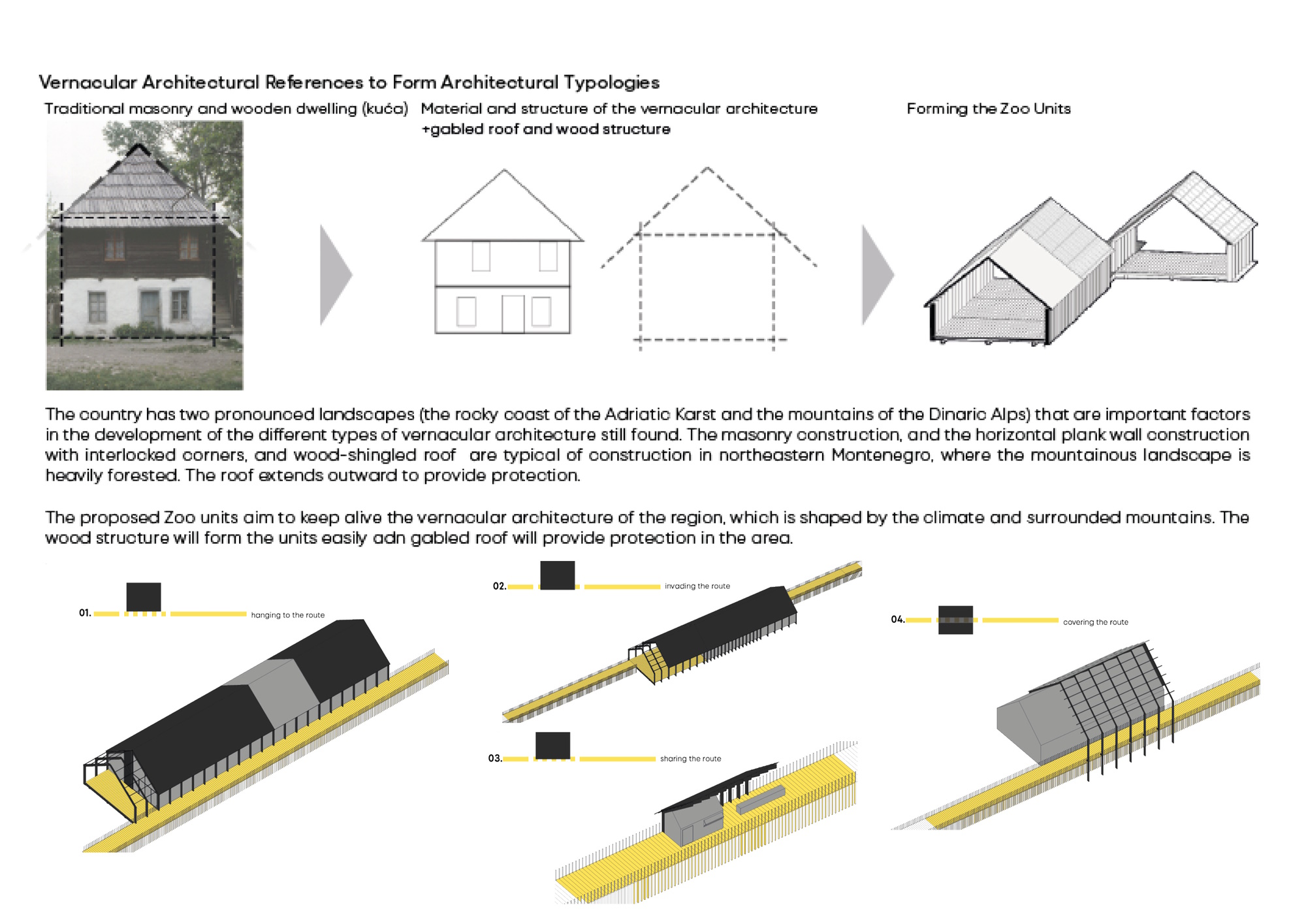 Vernacular Architectural References to Form Architectural Typologies

Traditional masonry and wooden dwelling (kuća)

Material and structure of the vernacular architecture +gabled roof and wood structure

Forming the Zoo Units

The country has two pronounced landscapes (the rocky coast of the Adriatic Karst and the mountains of the Dinaric Alps) that are important factors in the development of the different types of vernacular architecture still found. The masonry construction, and the horizontal plank wall construction with interlocked corners, and wood-shingled roof are typical of construction in northeastern Montenegro, where the mountainous landscape is heavily forested. The roof extends outward to provide protection.

The proposed Zoo units aim to keep alive the vernacular architecture of the region, which is shaped by the climate and surrounded mountains. The wood structure will form the units easily adn gabled roof will provide protection in the area.

01. hanging to the route

02. invading the route

03. sharing the route

04. covering the route