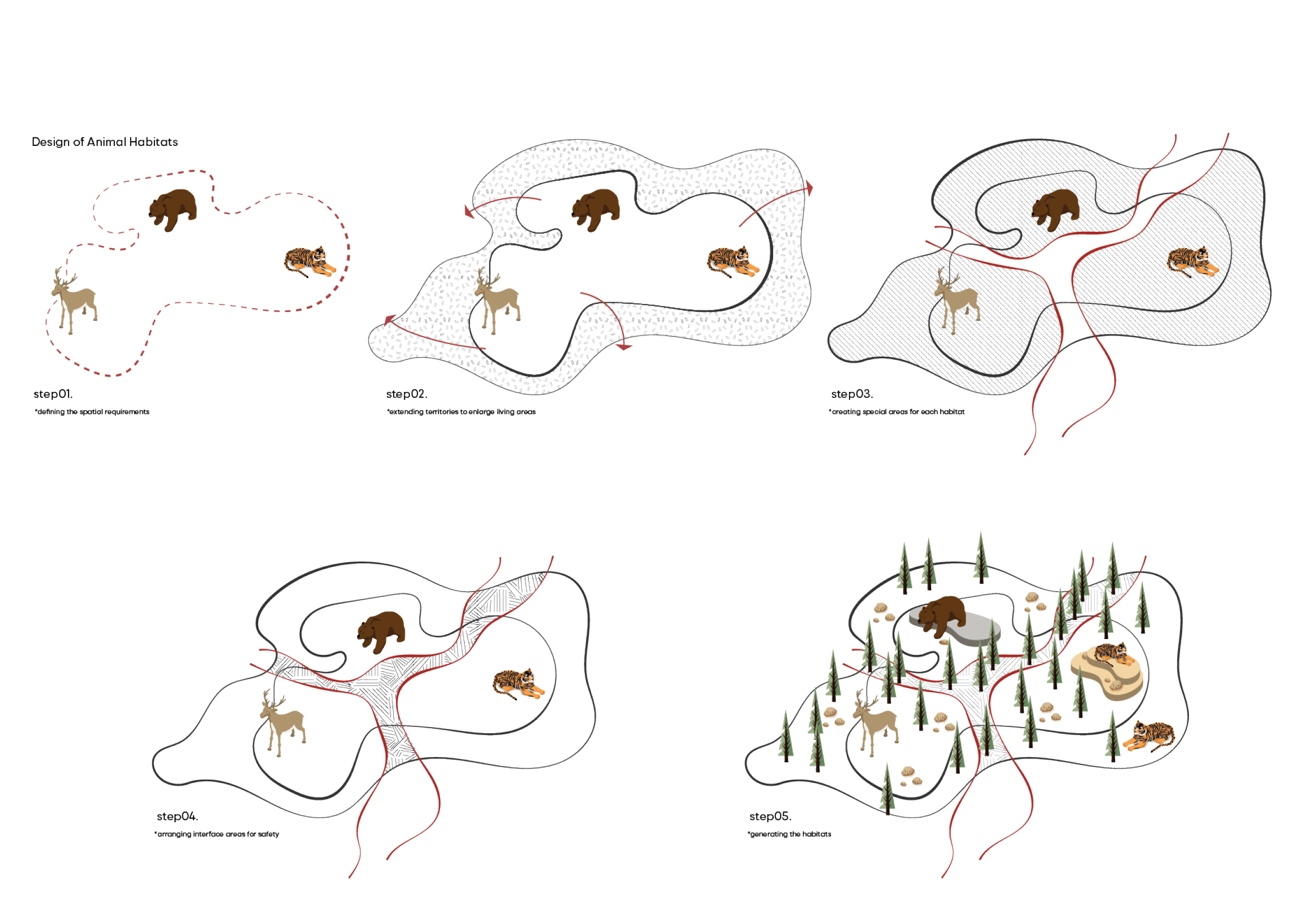 Design of Animal Habitats

step01.

*defining the spatial requirements

step02.

*extending territories to enlarge living areas

step03.

*creating special areas for each habitat

step04.

*arranging interface areas for safety

step05.

*generating the habitats