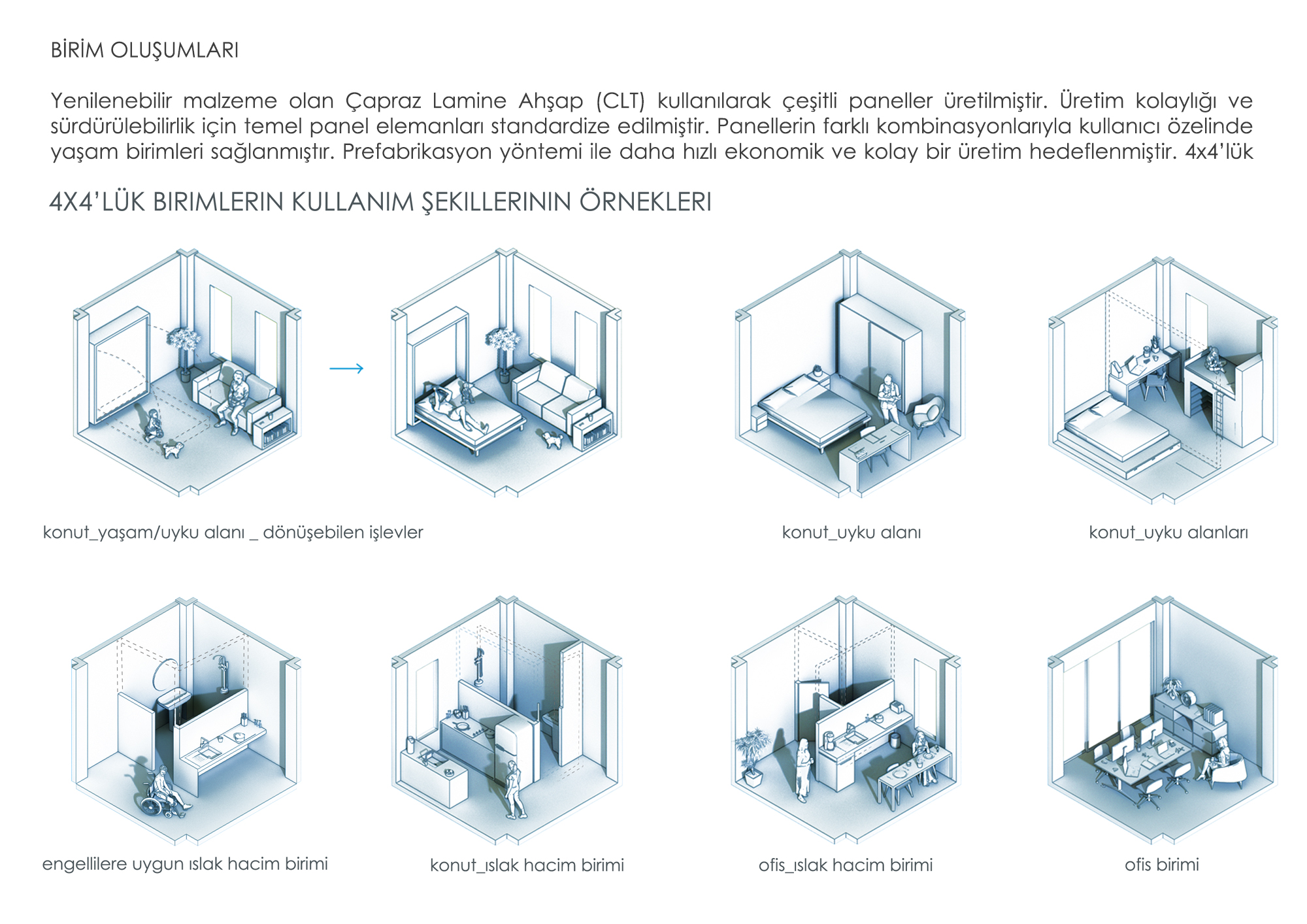 BİRİM OLUŞUMLARI

Yenilenebilir malzeme olan Çapraz Lamine Ahşap (CLT) kullanılarak çeşitli paneller üretilmiştir. Üretim kolaylığı ve sürdürülebilirlik için temel panel elemanları standardize edilmiştir. Panellerin farklı kombinasyonlarıyla kullanıcı özelinde yaşam birimleri sağlanmıştır. Prefabrikasyon yöntemi ile daha hızlı ekonomik ve kolay bir üretim hedeflenmiştir. 4x4'lük

4X4'LÜK BIRIMLERIN KULLANIM ŞEKILLERININ ÖRNEKLERI

konut_yaşam/uyku alanı _ dönüşebilen işlevler

konut_uyku alanı

konut_uyku alanları

engellilere uygun ıslak hacim birimi

konut_ıslak hacim birimi

ofis_ıslak hacim birimi

ofis birimi