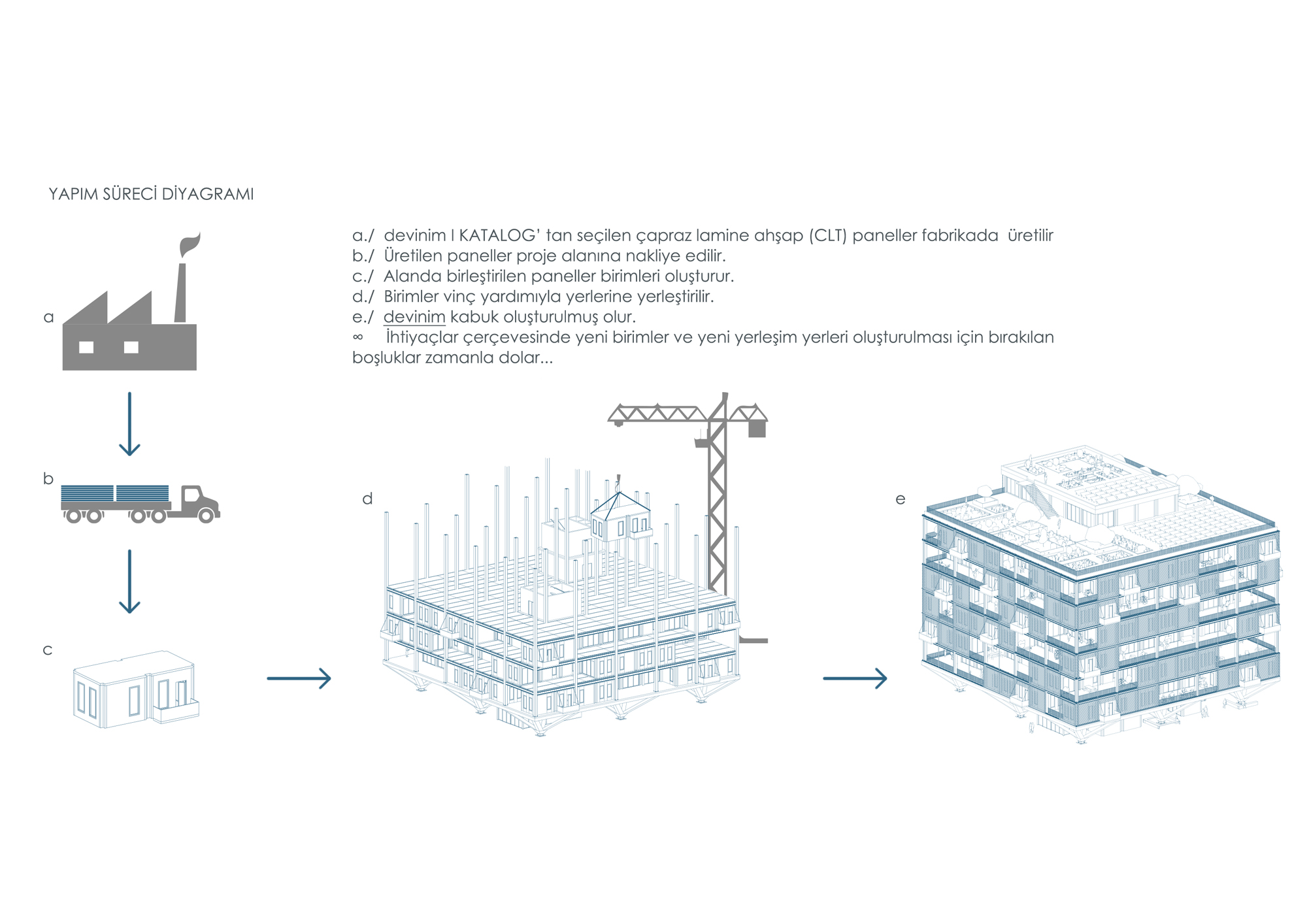 YAPIM SÜRECİ DİYAGRAMI

a./ devinim I KATALOG' tan seçilen çapraz lamine ahşap (CLT) paneller fabrikada üretilir
b./ Üretilen paneller proje alanına nakliye edilir.
c./ Alanda birleştirilen paneller birimleri oluşturur.
d./ Birimler vinç yardımıyla yerlerine yerleştirilir.
e./ devinim kabuk oluşturulmuş olur.
∞ İhtiyaçlar çerçevesinde yeni birimler ve yeni yerleşim yerleri oluşturulması için bırakılan boşluklar zamanla dolar...

a

b

c

d

e