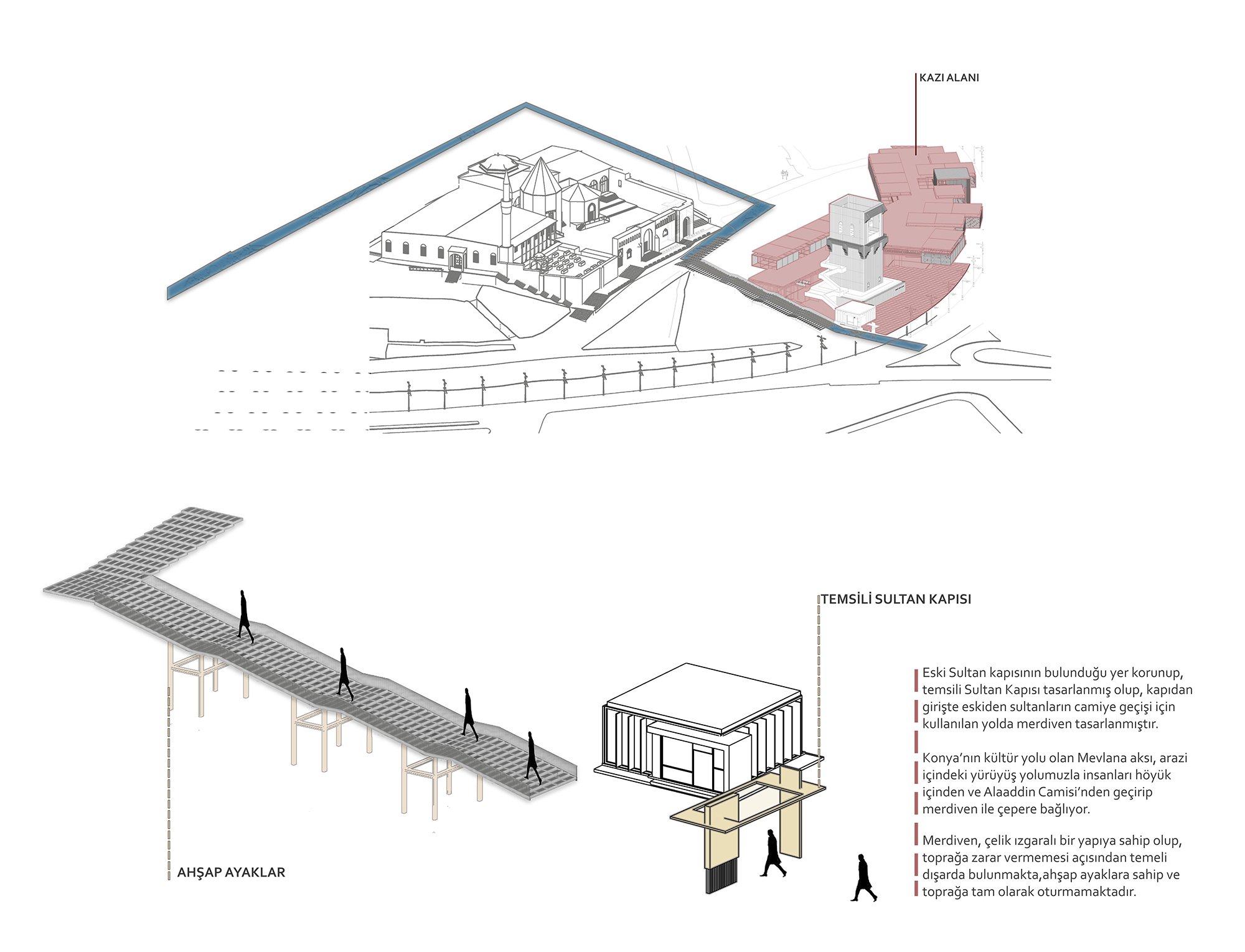 KAZI ALANI

TEMSİLİ SULTAN KAPISI

AHŞAP AYAKLAR

Eski Sultan kapısının bulunduğu yer korunup, temsili Sultan Kapısı tasarlanmış olup, kapıdan girişte eskiden sultanların camiye geçişi için kullanılan yolda merdiven tasarlanmıştır.

Konya'nın kültür yolu olan Mevlana aksı, arazi içindeki yürüyüş yolumuzla insanları höyük içinden ve Alaaddin Camisi'nden geçirip merdiven ile çepere bağlıyor.

Merdiven, çelik ızgaralı bir yapıya sahip olup, toprağa zarar vermemesi açısından temeli dışarda bulunmakta,ahşap ayaklara sahip ve toprağa tam olarak oturmamaktadır.