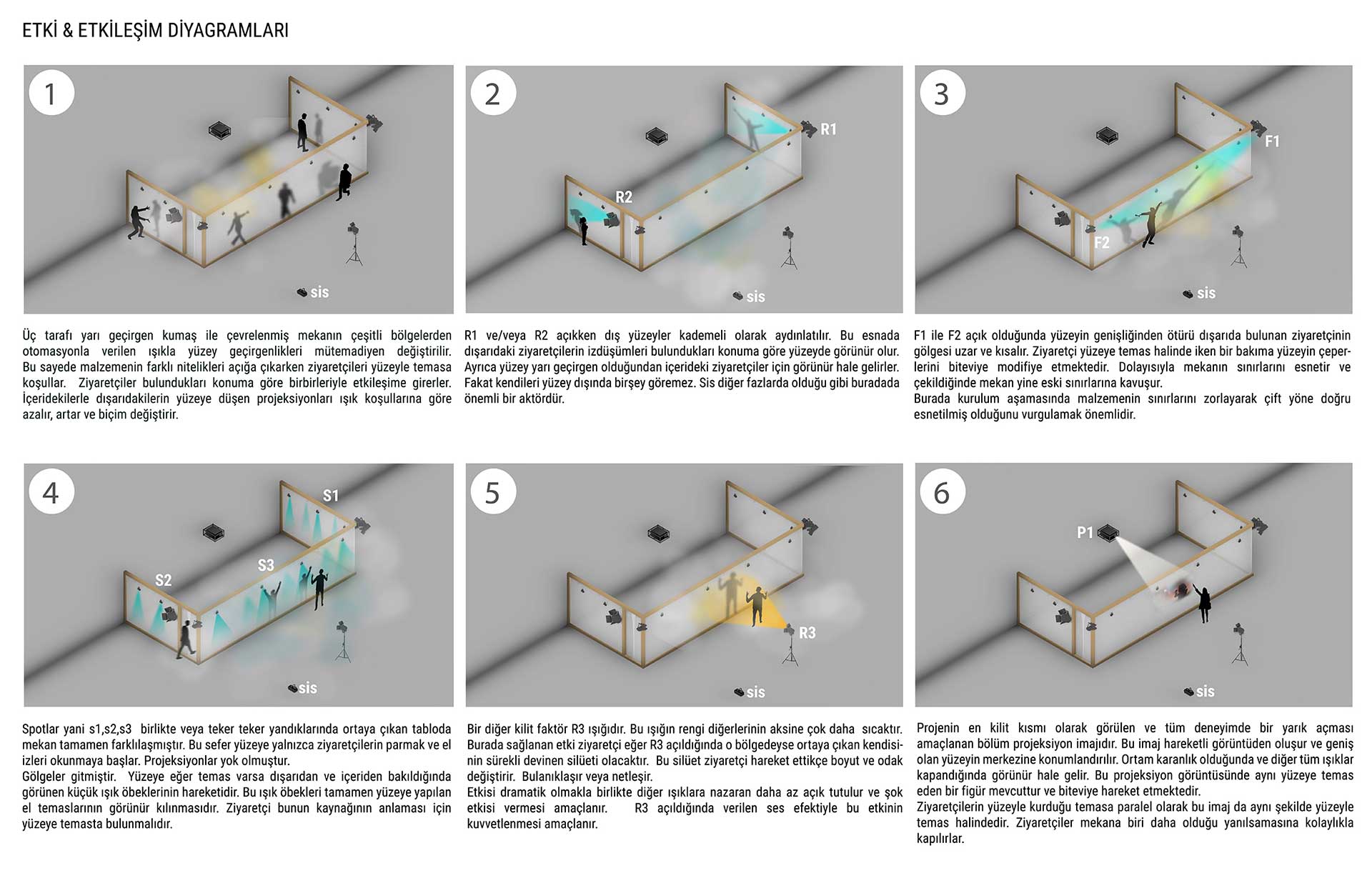 ETKİ & ETKİLEŞİM DİYAGRAMLARI

1

sis

Üç tarafı yarı geçirgen kumaş ile çevrelenmiş mekanın çeşitli bölgelerden otomasyonla verilen ışıkla yüzey geçirgenlikleri mütemadiyen değiştirilir. Bu sayede malzemenin farklı nitelikleri açığa çıkarken ziyaretçileri yüzeyle temasa koşullar. Ziyaretçiler bulundukları konuma göre birbirleriyle etkileşime girerler. İçeridekilerle dışarıdakilerin yüzeye düşen projeksiyonları ışık koşullarına göre azalır, artar ve biçim değiştirir.

2

R1

R2

sis

R1 ve/veya R2 açıkken dış yüzeyler kademeli olarak aydınlatılır. Bu esnada dışarıdaki ziyaretçilerin izdüşümleri bulundukları konuma göre yüzeyde görünür olur. Ayrıca yüzey yarı geçirgen olduğundan içerideki ziyaretçiler için görünür hale gelirler. Fakat kendileri yüzey dışında birşey göremez. Sis diğer fazlarda olduğu gibi buradada önemli bir aktördür.

3

F1

F2

sis

F1 ile F2 açık olduğunda yüzeyin genişliğinden ötürü dışarıda bulunan ziyaretçinin gölgesi uzar ve kısalır. Ziyaretçi yüzeye temas halinde iken bir bakıma yüzeyin çeperlerini biteviye modifiye etmektedir. Dolayısıyla mekanın sınırlarını esnetir ve çekildiğinde mekan yine eski sınırlarına kavuşur.
Burada kurulum aşamasında malzemenin sınırlarını zorlayarak çift yöne doğru esnetilmiş olduğunu vurgulamak önemlidir.

4

S1

S2

S3

sis

Spotlar yani s1,s2,s3 birlikte veya teker teker yandıklarında ortaya çıkan tabloda mekan tamamen farklılaşmıştır. Bu sefer yüzeye yalnızca ziyaretçilerin parmak ve el izleri okunmaya başlar. Projeksiyonlar yok olmuştur.
Gölgeler gitmiştir. Yüzeye eğer temas varsa dışarıdan ve içeriden bakıldığında görünen küçük ışık öbeklerinin hareketidir. Bu ışık öbekleri tamamen yüzeye yapılan el temaslarının görünür kılınmasıdır. Ziyaretçi bunun kaynağının anlaması için yüzeye temasta bulunmalıdır.

5

R3

sis

Bir diğer kilit faktör R3 ışığıdır. Bu ışığın rengi diğerlerinin aksine çok daha sıcaktır. Burada sağlanan etki ziyaretçi eğer R3 açıldığında o bölgedeyse ortaya çıkan kendisinin sürekli devinen silüeti olacaktır. Bu silüet ziyaretçi hareket ettikçe boyut ve odak değiştirir. Bulanıklaşır veya netleşir.
Etkisi dramatik olmakla birlikte diğer ışıklara nazaran daha az açık tutulur ve şok etkisi vermesi amaçlanır. R3 açıldığında verilen ses efektiyle bu etkinin kuvvetlenmesi amaçlanır.

6

P1

sis

Projenin en kilit kısmı olarak görülen ve tüm deneyimde bir yarık açması amaçlanan bölüm projeksiyon imajıdır. Bu imaj hareketli görüntüden oluşur ve geniş olan yüzeyin merkezine konumlandırılır. Ortam karanlık olduğunda ve diğer tüm ışıklar kapandığında görünür hale gelir. Bu projeksiyon görüntüsünde aynı yüzeye temas eden bir figür mevcuttur ve biteviye hareket etmektedir.
Ziyaretçilerin yüzeyle kurduğu temasa paralel olarak bu imaj da aynı şekilde yüzeyle temas halindedir. Ziyaretçiler mekana biri daha olduğu yanılsamasına kolaylıkla kapılırlar.