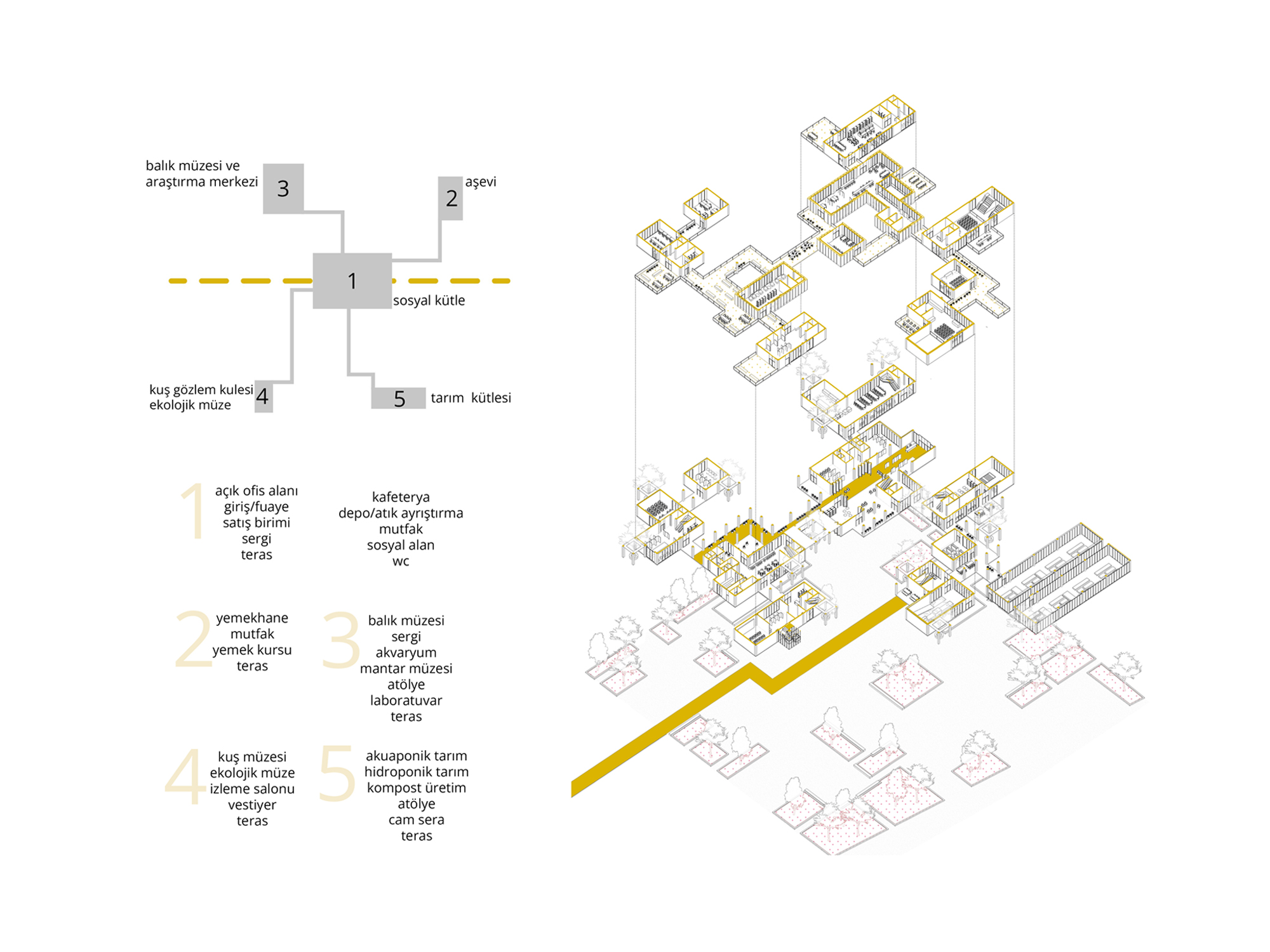 balık müzesi ve araştırma merkezi
3

2
aşevi

1
sosyal kütle

kuş gözlem kulesi ekolojik müze
4

5
tarım kütlesi

1
açık ofis alanı
giriş/fuaye
satış birimi
sergi
teras

kafeterya
depo/atık ayrıştırma
mutfak
sosyal alan
wc

2
yemekhane
mutfak
yemek kursu
teras

3
balık müzesi
sergi
akvaryum
mantar müzesi
atölye
laboratuvar
teras

4
kuş müzesi
ekolojik müze
izleme salonu
vestiyer
teras

5
akuaponik tarım
hidroponik tarım
kompost üretim
atölye
cam sera
teras