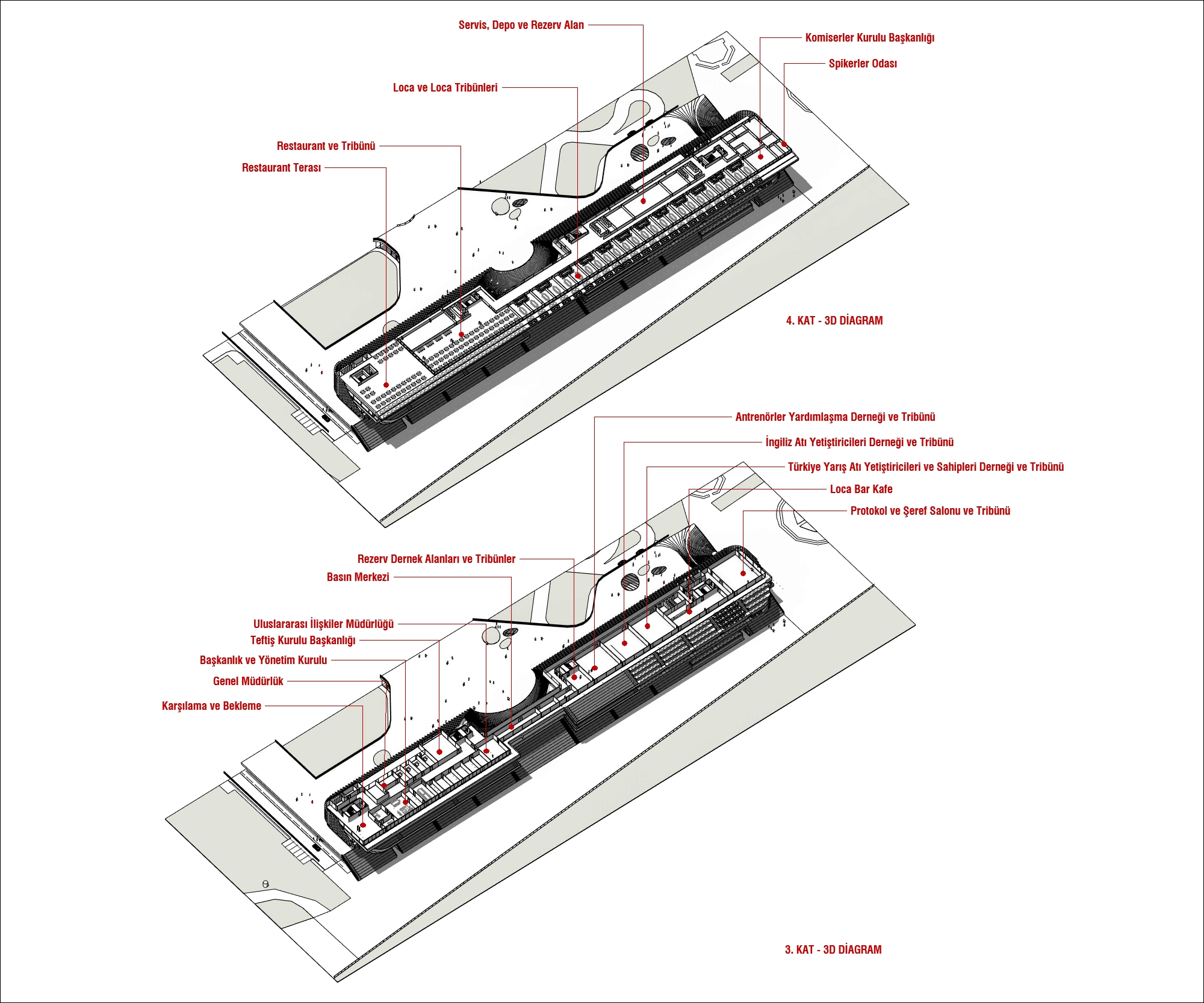 Servis, Depo ve Rezerv Alan

Komiserler Kurulu Başkanlığı

Spikerler Odası

Loca ve Loca Tribünleri

Restaurant ve Tribünü

Restaurant Terası

4. KAT - 3D DİAGRAM

Antrenörler Yardımlaşma Derneği ve Tribünü

İngiliz Atı Yetiştiricileri Derneği ve Tribünü

Türkiye Yarış Atı Yetiştiricileri ve Sahipleri Derneği ve Tribünü

Loca Bar Kafe

Protokol ve Şeref Salonu ve Tribünü

Rezerv Dernek Alanları ve Tribünler

Basın Merkezi

Uluslararası İlişkiler Müdürlüğü

Teftiş Kurulu Başkanlığı

Başkanlık ve Yönetim Kurulu

Genel Müdürlük

Karşılama ve Bekleme

3. KAT - 3D DİAGRAM