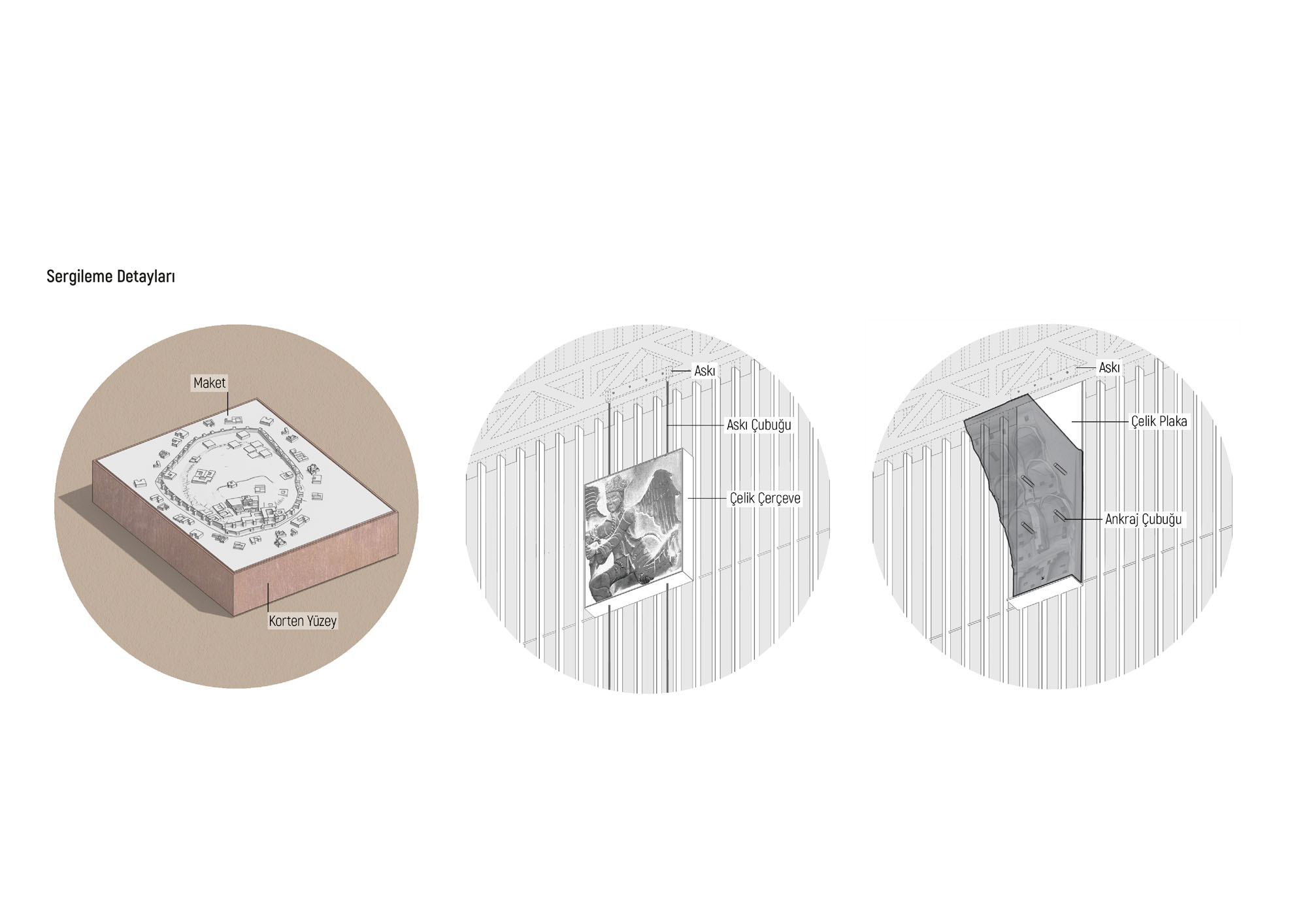 Sergileme Detayları

Maket

Korten Yüzey

Askı

Askı Çubuğu

Çelik Çerçeve

Askı

Çelik Plaka

Ankraj Çubuğu