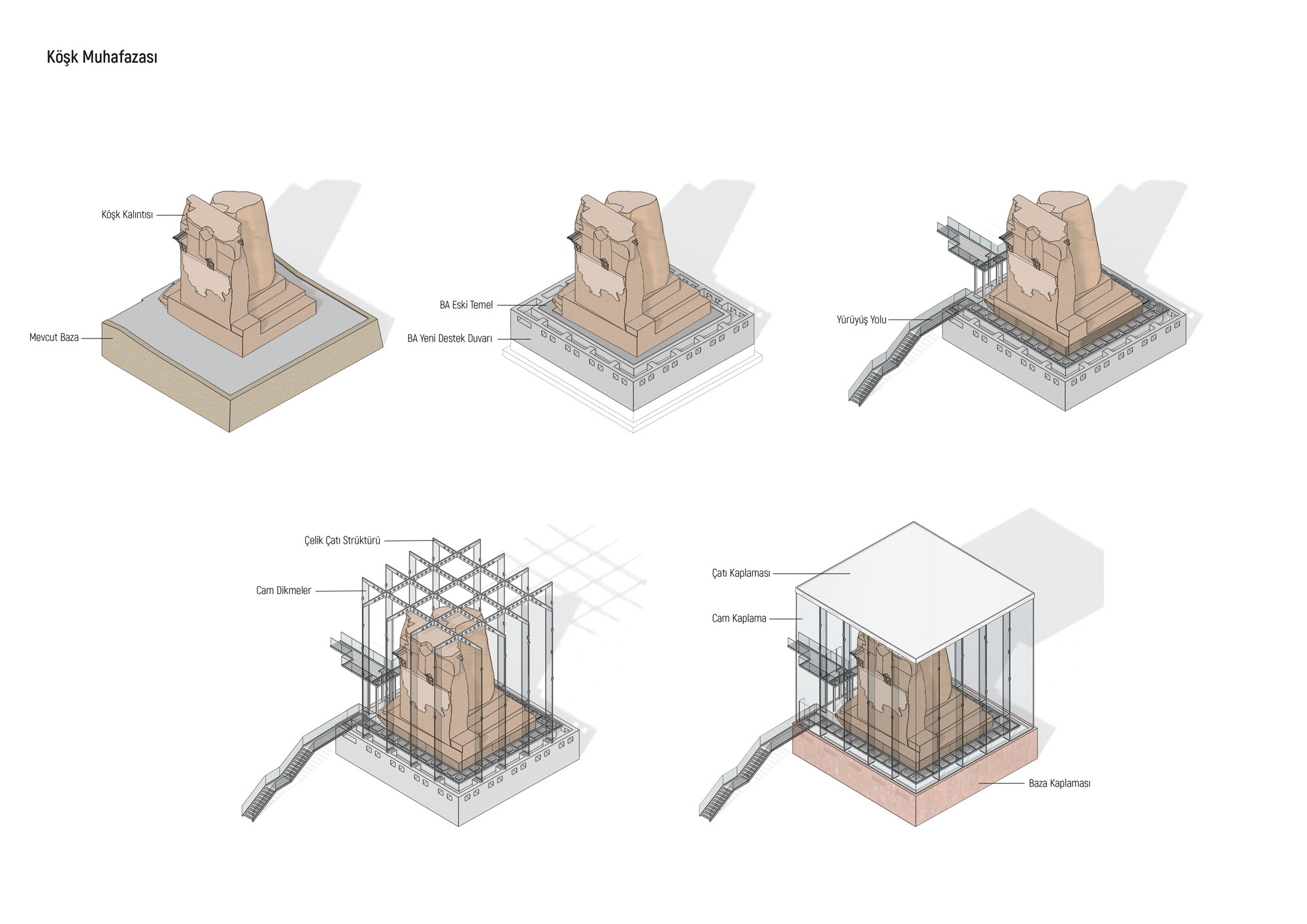 Köşk Muhafazası

Köşk Kalıntısı

Mevcut Baza

BA Eski Temel

BA Yeni Destek Duvarı

Yürüyüş Yolu

Çelik Çatı Strüktürü

Cam Dikmeler

Çatı Kaplaması

Cam Kaplama

Baza Kaplaması