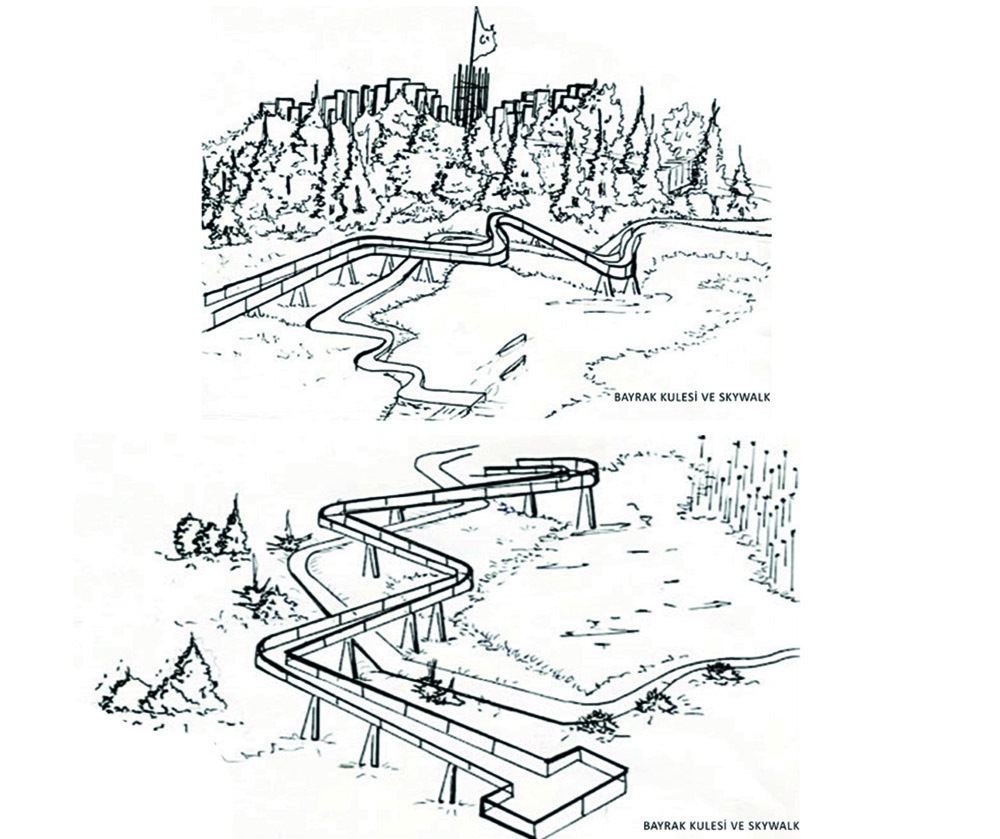 BAYRAK KULESİ VE SKYWALK

BAYRAK KULESİ VE SKYWALK