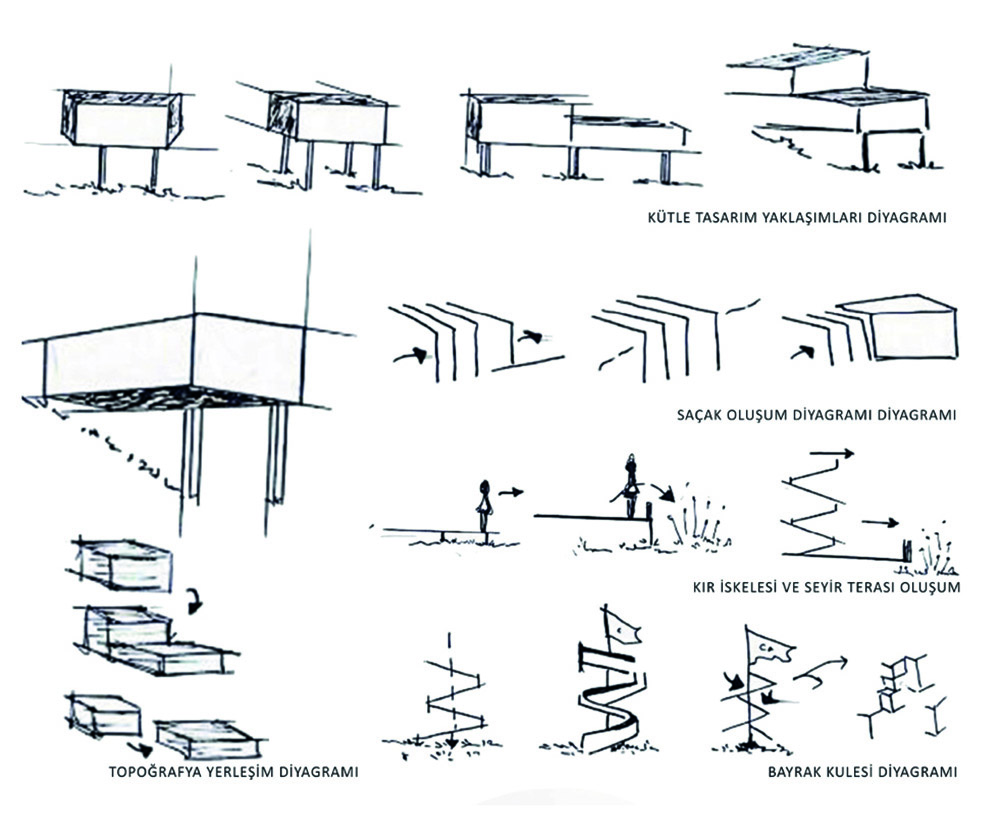 KÜTLE TASARIM YAKLAŞIMLARI DİYAGRAMI

SAÇAK OLUŞUM DİYAGRAMI DİYAGRAMI

KIR İSKELESİ VE SEYİR TERASI OLUŞUM

TOPOĞRAFYA YERLEŞİM DİYAGRAMI

BAYRAK KULESİ DİYAGRAMI