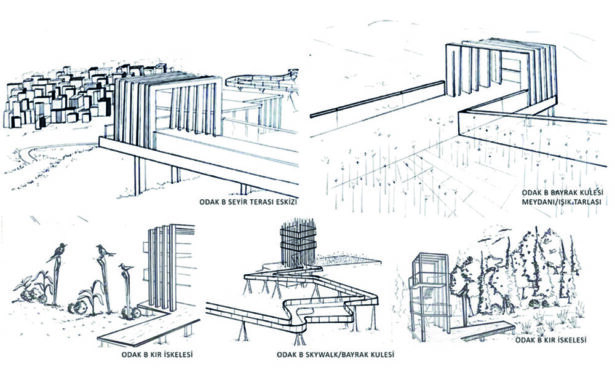 ODAK B SEYİR TERASI ESKİZİ

ODAK B BAYRAK KULESİ MEYDANI/IŞIK TARLASI

ODAK B KIR İSKELESİ

ODAK B SKYWALK/BAYRAK KULESİ

ODAK B KIR İSKELESİ