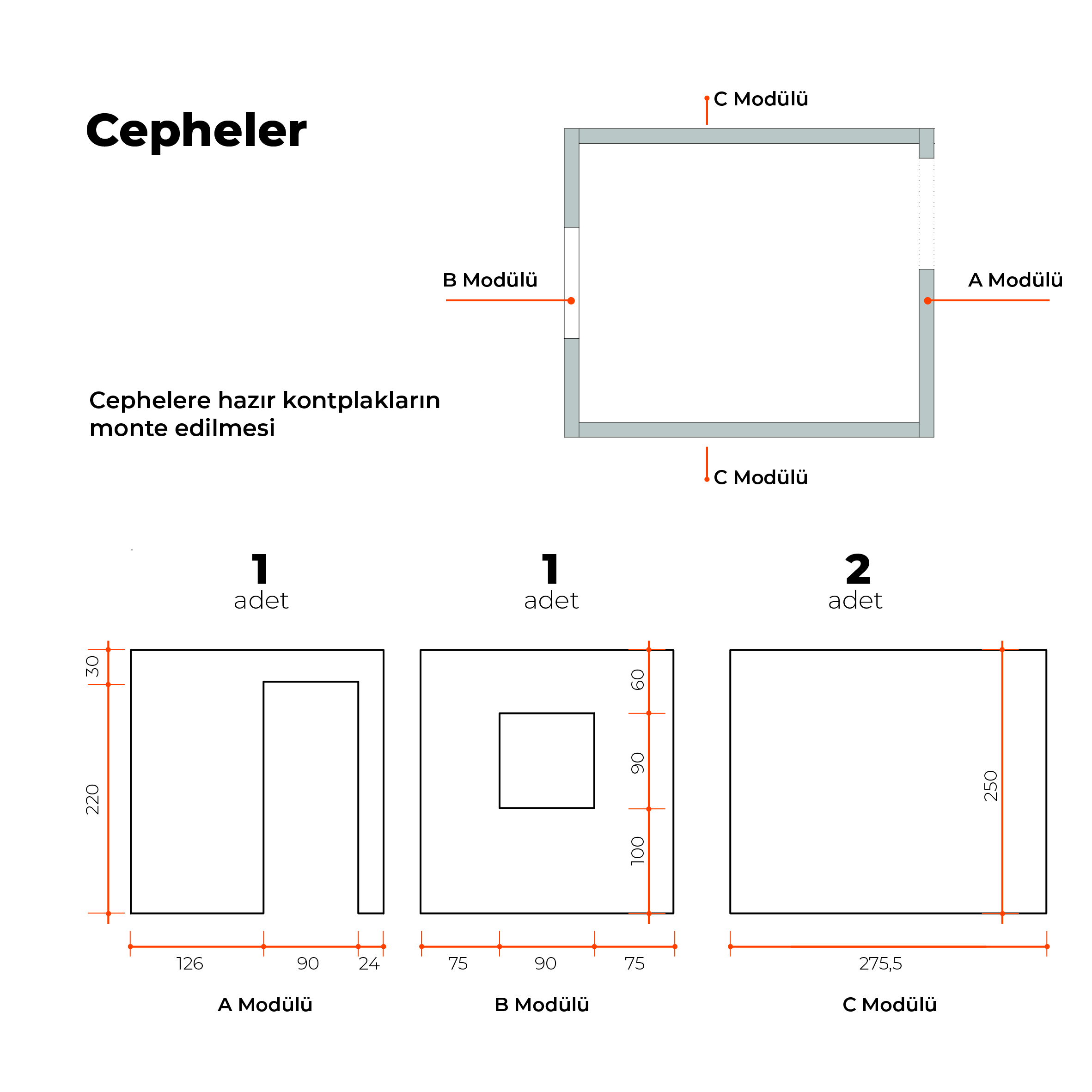 Cepheler

C Modülü

B Modülü

A Modülü

Cephelere hazır kontplakların monte edilmesi

C Modülü

1
adet

1
adet

2
adet

30

220

126 90 24

A Modülü

60

90

100

75 90 75

B Modülü

250

275,5

C Modülü