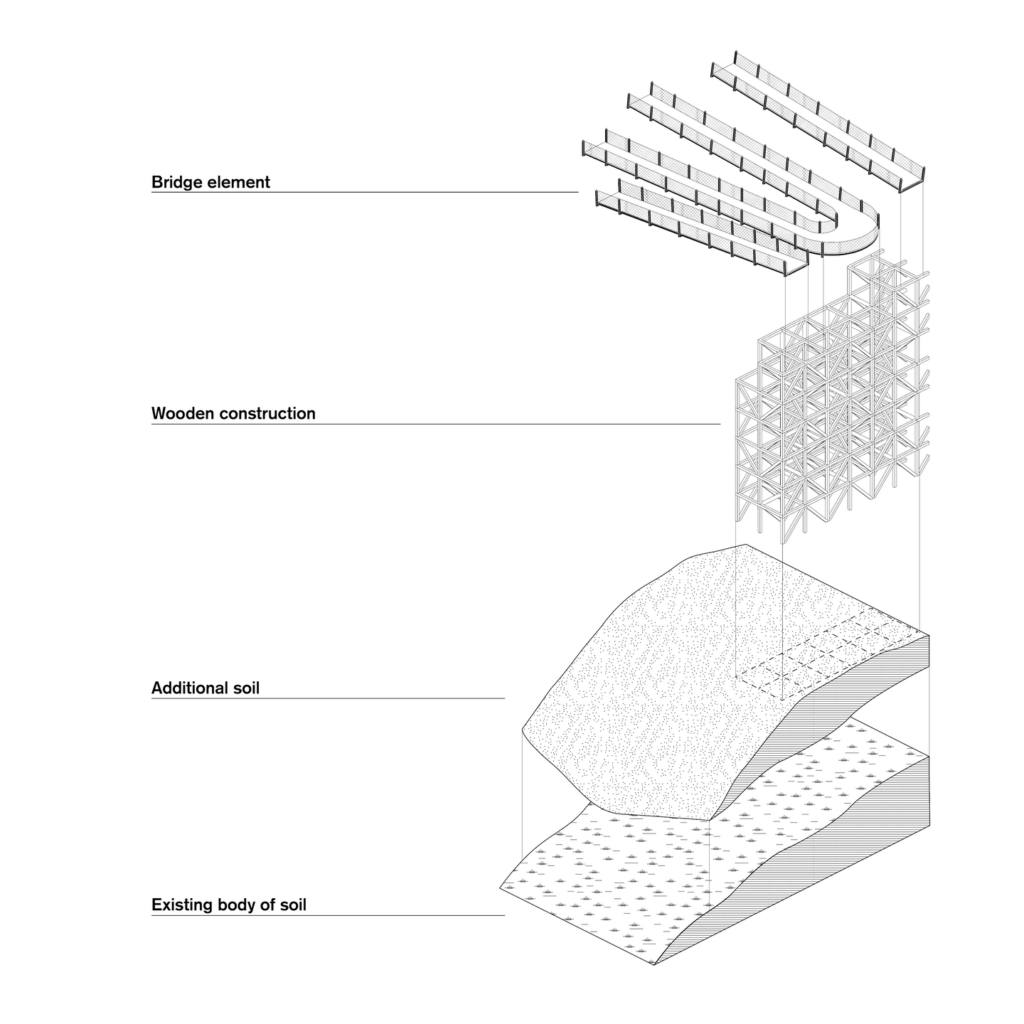 Bridge element

Wooden construction

Additional soil

Existing body of soil