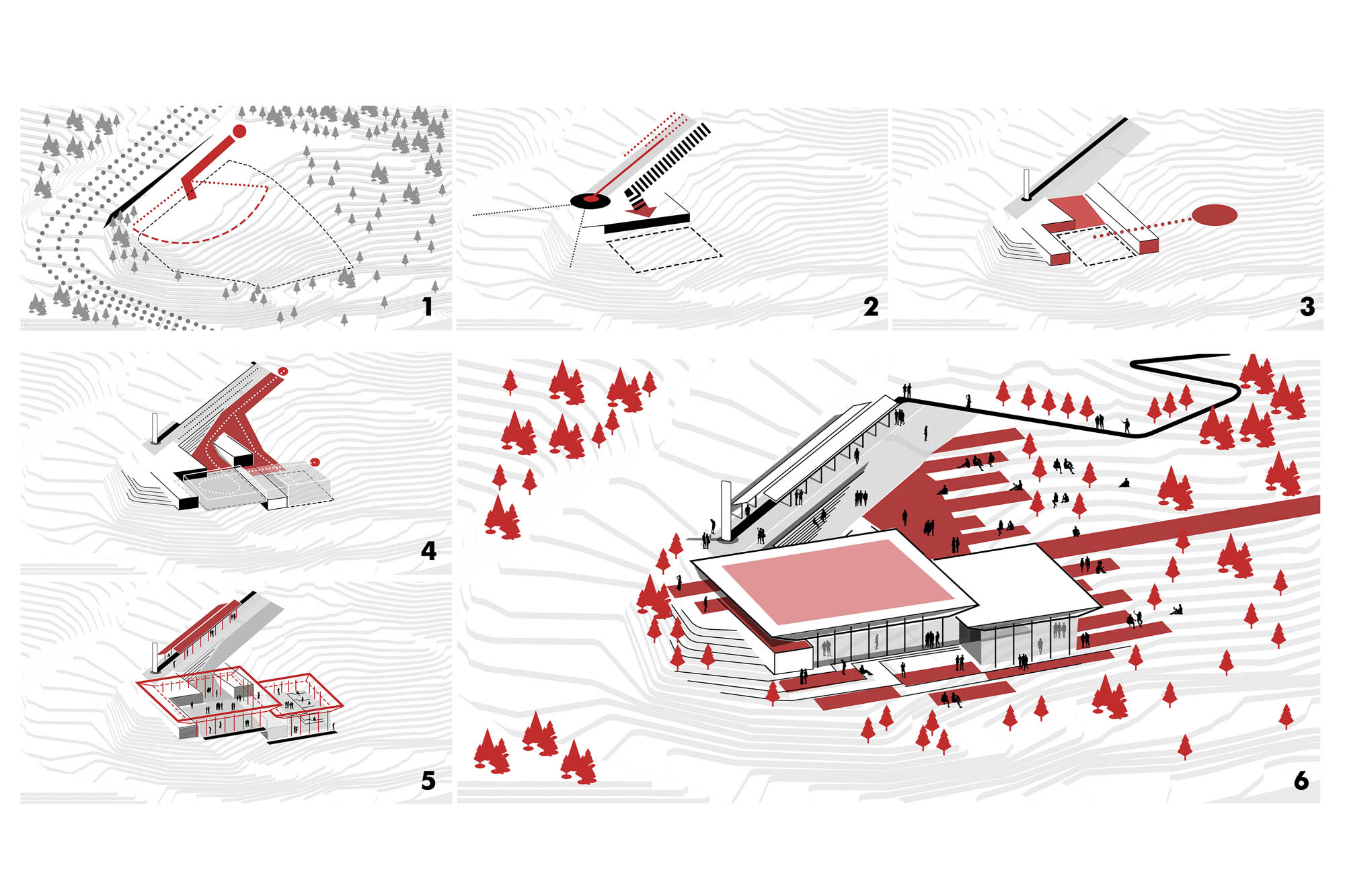 1

2

3

4

5

6