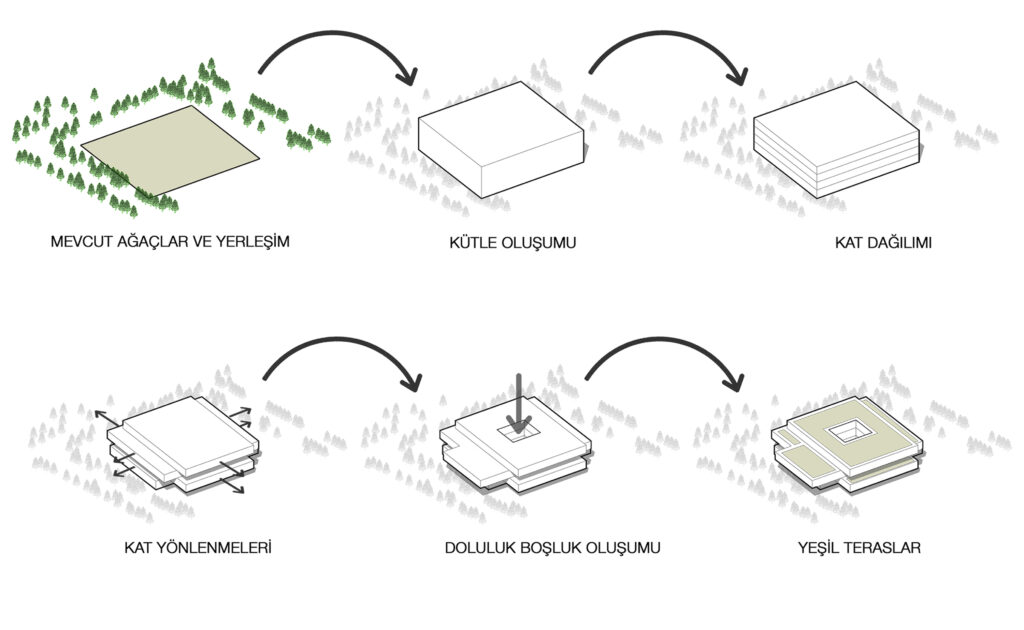 MEVCUT AĞAÇLAR VE YERLEŞİM

KÜTLE OLUŞUMU

KAT DAĞILIMI

KAT YÖNLENMELERİ

DOLULUK BOŞLUK OLUŞUMU

YEŞİL TERASLAR