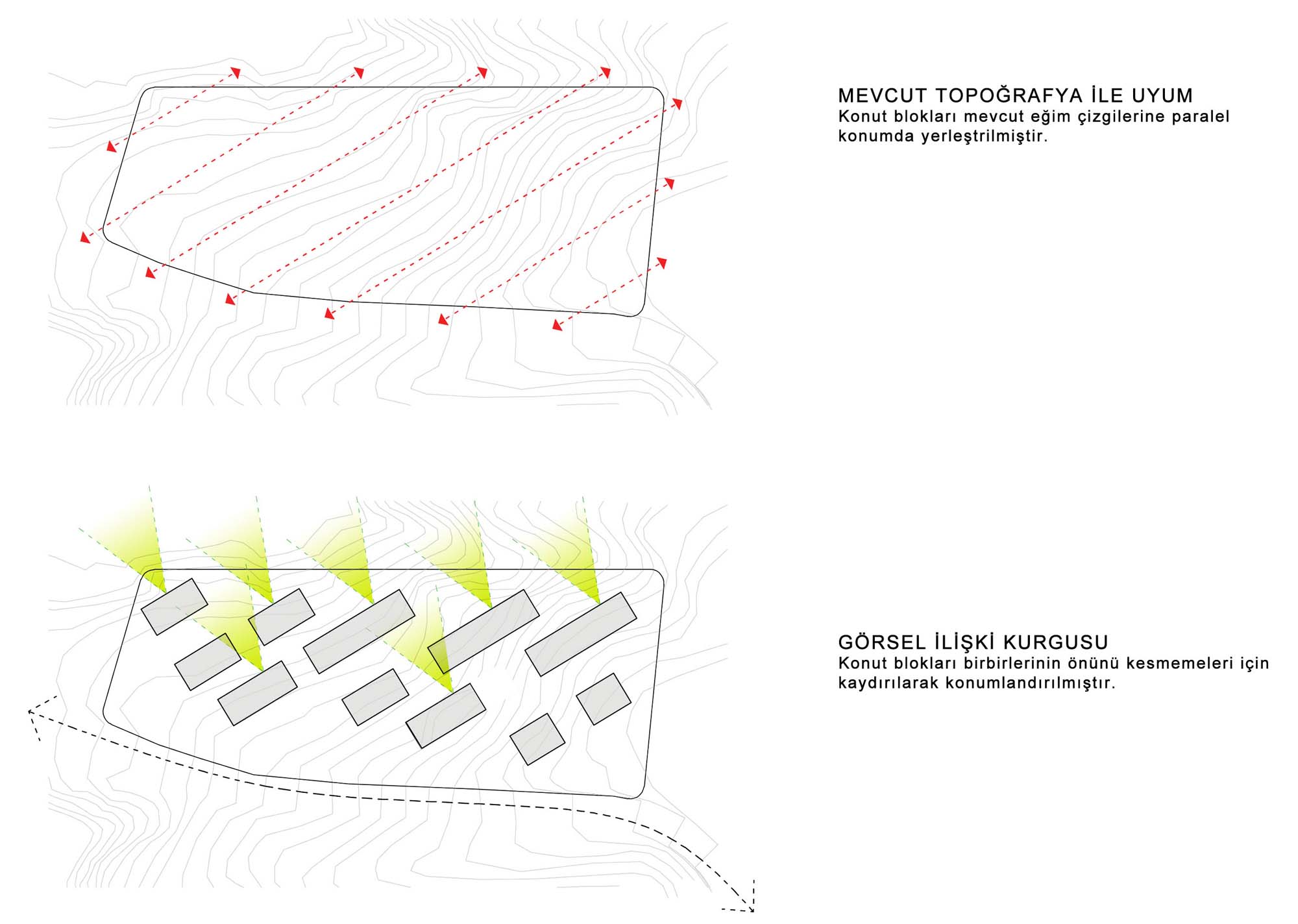 MEVCUT TOPOĞRAFYA İLE UYUM
Konut blokları mevcut eğim çizgilerine paralel konumda yerleştrilmiştir.

GÖRSEL İLİŞKİ KURGUSU
Konut blokları birbirlerinin önünü kesmemeleri için kaydırılarak konumlandırılmıştır.