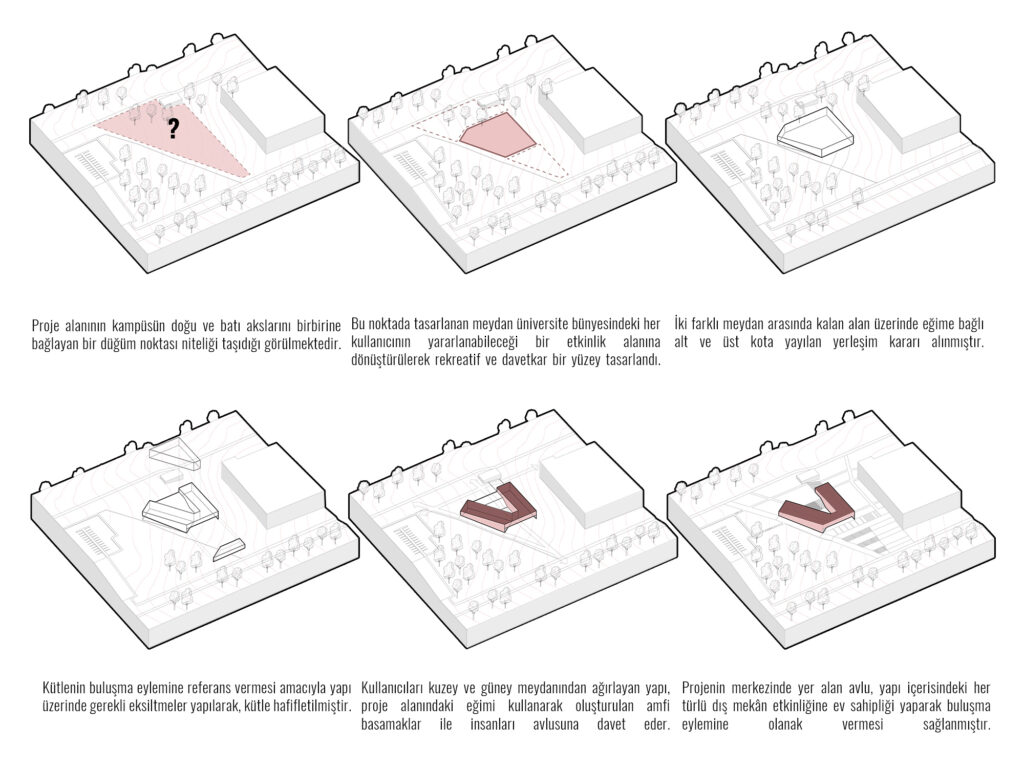 ?

Proje alanının kampüsün doğu ve batı akslarını birbirine bağlayan bir düğüm noktası niteliği taşıdığı görülmektedir.

Bu noktada tasarlanan meydan üniversite bünyesindeki her kullanıcının yararlanabileceği bir etkinlik alanına dönüştürülerek rekreatif ve davetkar bir yüzey tasarlandı.

İki farklı meydan arasında kalan alan üzerinde eğime bağlı alt ve üst kota yayılan yerleşim kararı alınmıştır.

Kütlenin buluşma eylemine referans vermesi amacıyla yapı üzerinde gerekli eksiltmeler yapılarak, kütle hafifletilmiştir.

Kullanıcıları kuzey ve güney meydanından ağırlayan yapı, proje alanındaki eğimi kullanarak oluşturulan amfi basamaklar ile insanları avlusuna davet eder.

Projenin merkezinde yer alan avlu, yapı içerisindeki her türlü dış mekân etkinliğine ev sahipliği yaparak buluşma eylemine olanak vermesi sağlanmıştır.