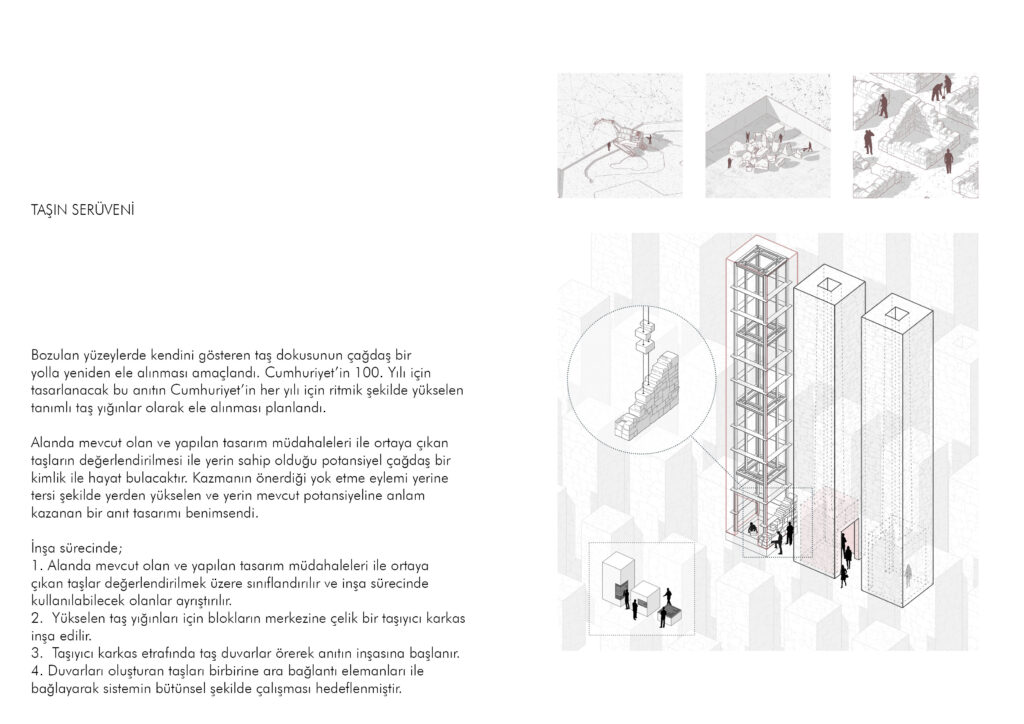 TAŞIN SERÜVENİ

Bozulan yüzeylerde kendini gösteren taş dokusunun çağdaş bir yolla yeniden ele alınması amaçlandı. Cumhuriyet'in 100. Yılı için tasarlanacak bu anıtın Cumhuriyet'in her yılı için ritmik şekilde yükselen tanımlı taş yığınlar olarak ele alınması planlandı.

Alanda mevcut olan ve yapılan tasarım müdahaleleri ile ortaya çıkan taşların değerlendirilmesi ile yerin sahip olduğu potansiyel çağdaş bir kimlik ile hayat bulacaktır. Kazmanın önerdiği yok etme eylemi yerine tersi şekilde yerden yükselen ve yerin mevcut potansiyeline anlam kazanan bir anıt tasarımı benimsendi.

İnşa sürecinde;
1. Alanda mevcut olan ve yapılan tasarım müdahaleleri ile ortaya çıkan taşlar değerlendirilmek üzere sınıflandırılır ve inşa sürecinde kullanılabilecek olanlar ayrıştırılır.
2. Yükselen taş yığınları için blokların merkezine çelik bir taşıyıcı karkas inşa edilir.
3. Taşıyıcı karkas etrafında taş duvarlar örerek anıtın inşasına başlanır.
4. Duvarları oluşturan taşları birbirine ara bağlantı elemanları ile bağlayarak sistemin bütünsel şekilde çalışması hedeflenmiştir.