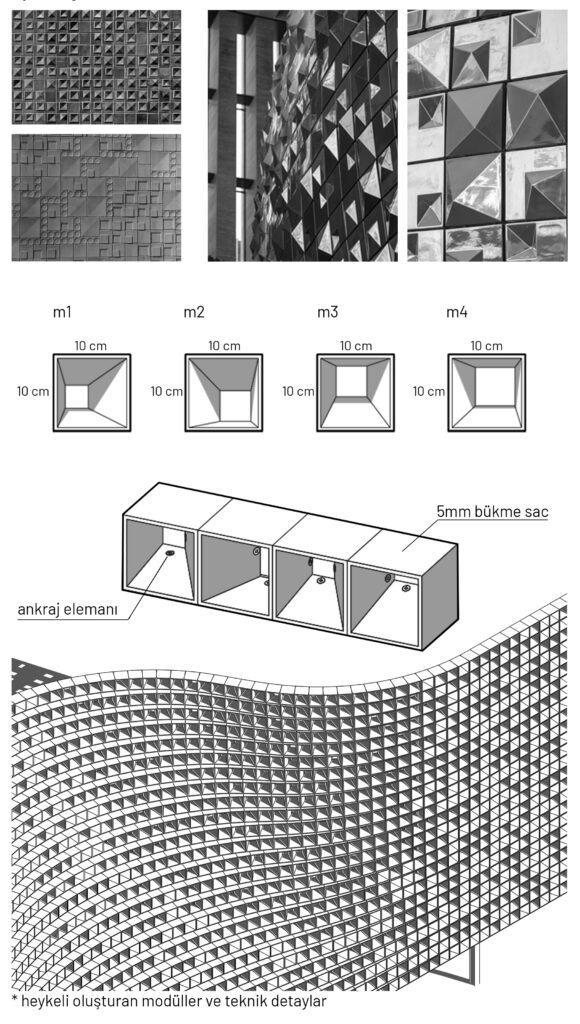 m1

10 cm

10 cm

m2

10 cm

10 cm

m3

10 cm

10 cm

m4

10 cm

10 cm

5mm bükme sac

ankraj elemanı

* heykeli oluşturan modüller ve teknik detaylar