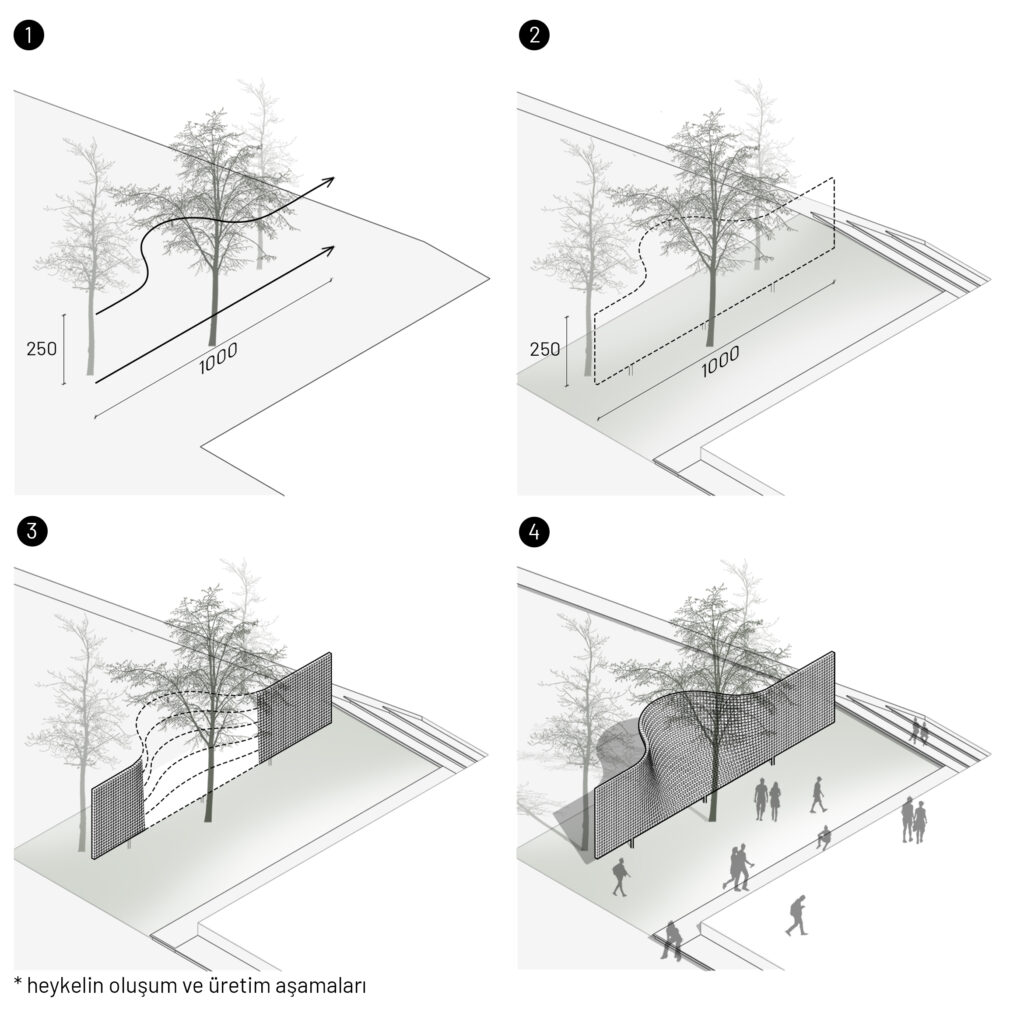 1

250

1000

2

250

1000

3

4

* heykelin oluşum ve üretim aşamaları