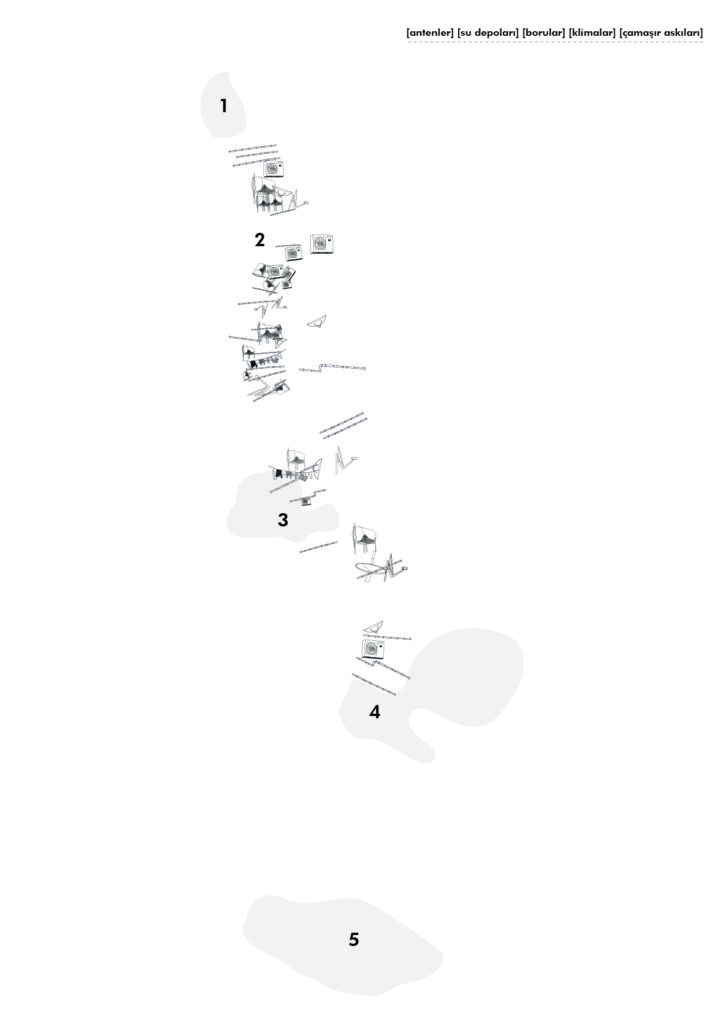 [antenler] [su depoları] [borular] [klimalar] [çamaşır askıları]

1

2

3

4

5