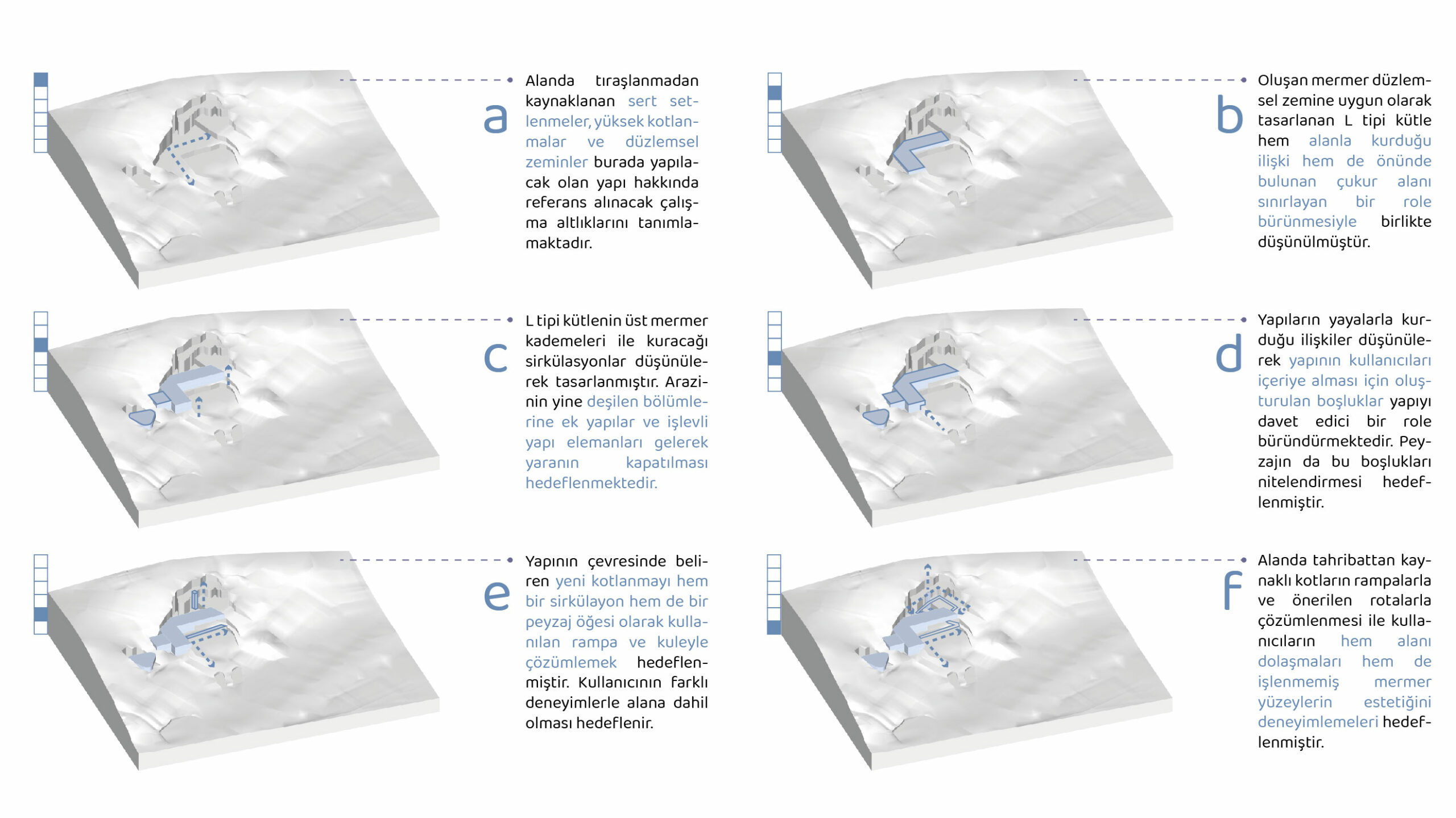 a

Alanda tıraşlanmadan kaynaklanan sert setlenmeler, yüksek kotlanmalar ve düzlemsel zeminler burada yapılacak olan yapı hakkında referans alınacak çalışma altlıklarını tanımlamaktadır.

b

Oluşan mermer düzlemsel zemine uygun olarak tasarlanan L tipi kütle hem alanla kurduğu ilişki hem de önünde bulunan çukur alanı sınırlayan bir role bürünmesiyle birlikte düşünülmüştür.

c

L tipi kütlenin üst mermer kademeleri ile kuracağı sirkülasyonlar düşünülerek tasarlanmıştır. Arazinin yine deşilen bölümlerine ek yapılar ve işlevli yapı elemanları gelerek yaranın kapatılması hedeflenmektedir.

d

Yapıların yayalarla kurduğu ilişkiler düşünülerek yapının kullanıcıları içeriye alması için oluşturulan boşluklar yapıyı davet edici bir role büründürmektedir. Peyzajın da bu boşlukları nitelendirmesi hedeflenmiştir.

e

Yapının çevresinde beliren yeni kotlanmayı hem bir sirkülayon hem de bir peyzaj öğesi olarak kullanılan rampa ve kuleyle çözümlemek hedeflenmiştir. Kullanıcının farklı deneyimlerle alana dahil olması hedeflenir.

f

Alanda tahribattan kaynaklı kotların rampalarla ve önerilen rotalarla çözümlenmesi ile kullanıcıların hem alanı dolaşmaları hem de işlenmemiş mermer yüzeylerin estetiğini deneyimlemeleri hedeflenmiştir.