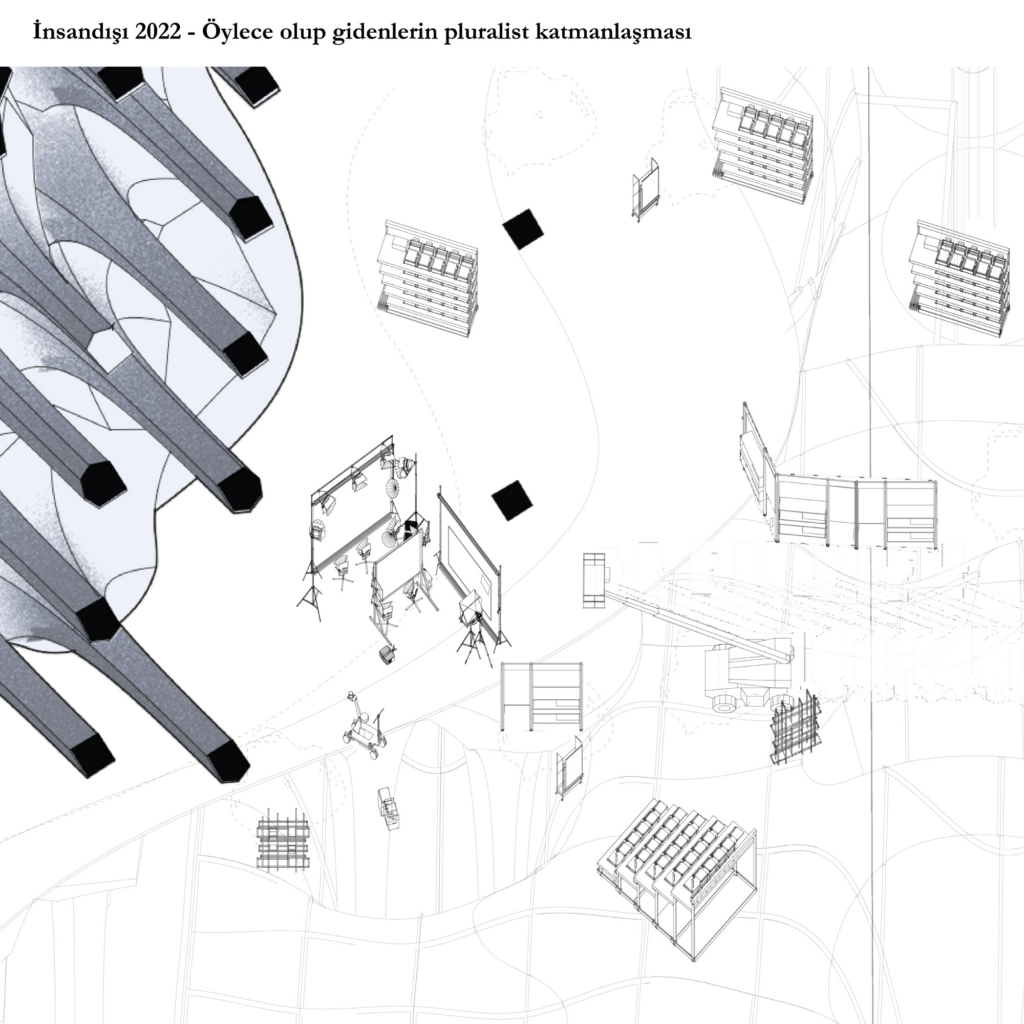 İnsandışı 2022 - Öylece olup gidenlerin pluralist katmanlaşması