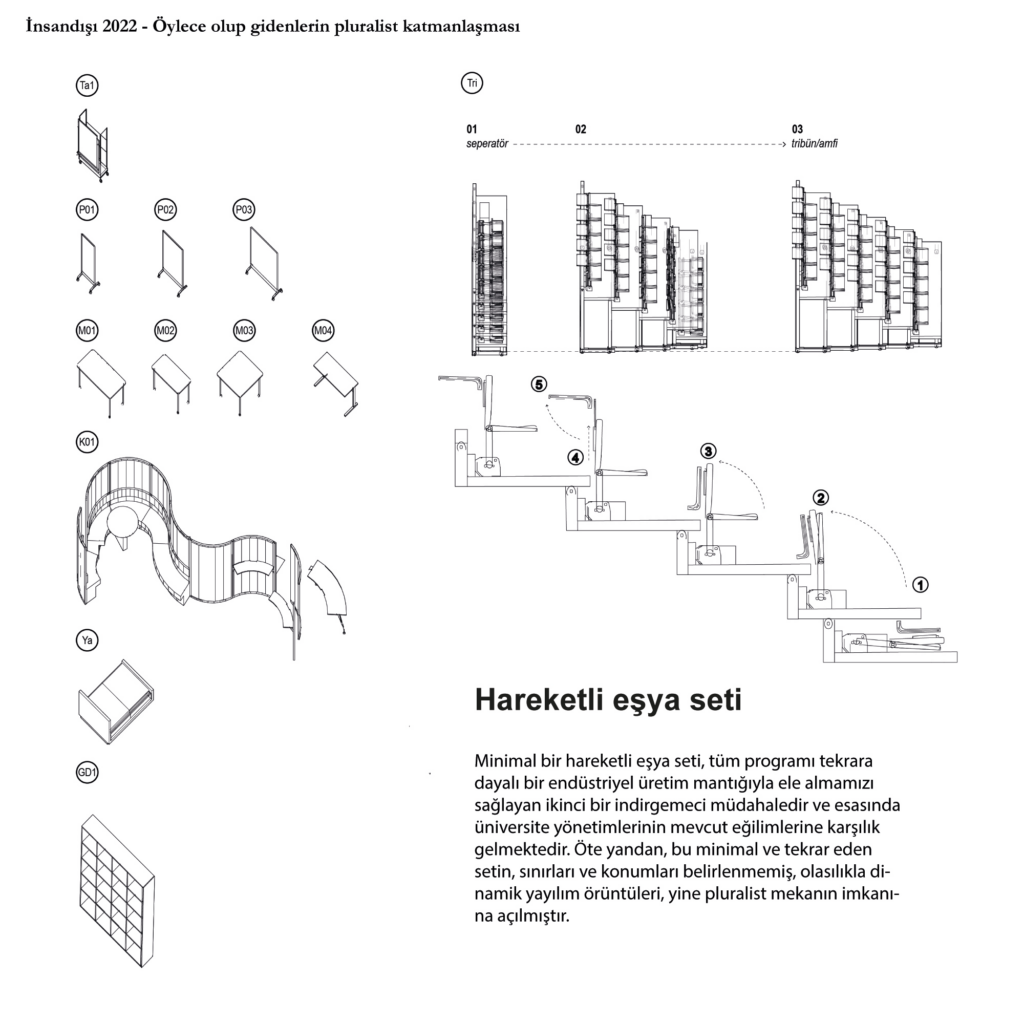 İnsandışı 2022 - Öylece olup gidenlerin pluralist katmanlaşması

Ta1

P01

P02

P03

M01

M02

M03

M04

K01

Ya

GD1

Tri

01
seperatör

02

03
tribün/amfi

5

4

3

2

1

Hareketli eşya seti

Minimal bir hareketli eşya seti, tüm programı tekrara dayalı bir endüstriyel üretim mantığıyla ele almamızı sağlayan ikinci bir indirgemeci müdahaledir ve esasında üniversite yönetimlerinin mevcut eğilimlerine karşılık gelmektedir. Öte yandan, bu minimal ve tekrar eden setin, sınırları ve konumları belirlenmemiş, olasılıkla dinamik yayılım örüntüleri, yine pluralist mekanın imkanına açılmıştır.