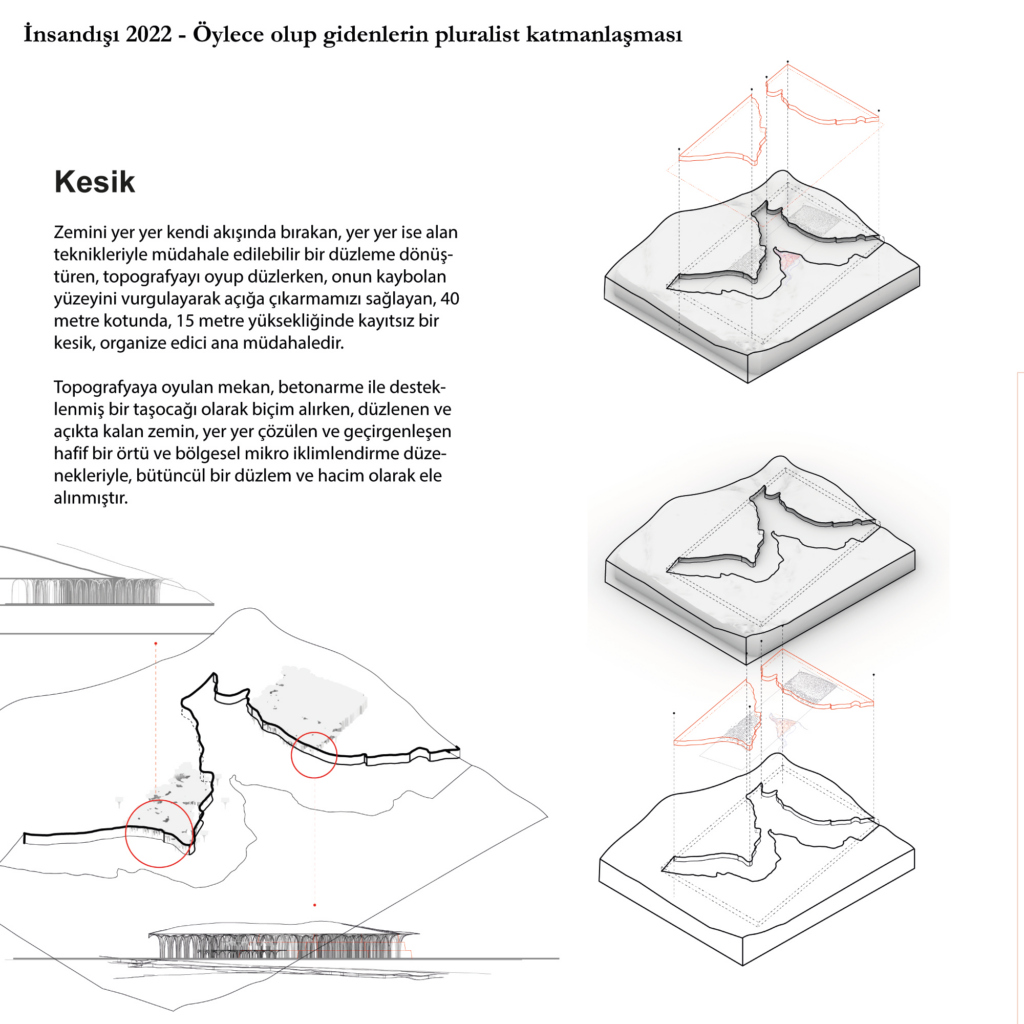 İnsandışı 2022 - Öylece olup gidenlerin pluralist katmanlaşması

Kesik

Zemini yer yer kendi akışında bırakan, yer yer ise alan teknikleriyle müdahale edilebilir bir düzleme dönüştüren, topografyayı oyup düzlerken, onun kaybolan yüzeyini vurgulayarak açığa çıkarmamızı sağlayan, 40 metre kotunda, 15 metre yüksekliğinde kayıtsız bir kesik, organize edici ana müdahaledir.

Topografyaya oyulan mekan, betonarme ile desteklenmiş bir taşocağı olarak biçim alırken, düzlenen ve açıkta kalan zemin, yer yer çözülen ve geçirgenleşen hafif bir örtü ve bölgesel mikro iklimlendirme düzenekleriyle, bütüncül bir düzlem ve hacim olarak ele alınmıştır.