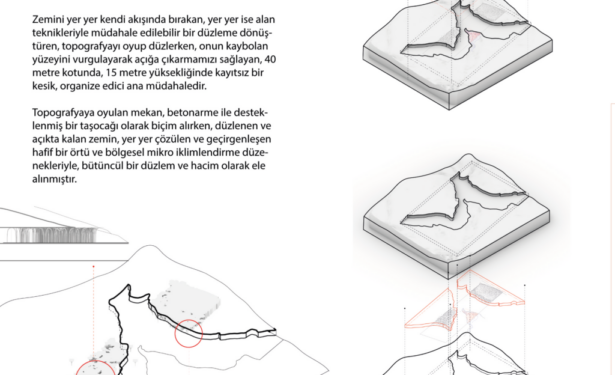 Zemini yer yer kendi akışında bırakan, yer yer ise alan teknikleriyle müdahale edilebilir bir düzleme dönüştüren, topografyayı oyup düzlerken, onun kaybolan yüzeyini vurgulayarak açığa çıkarmamızı sağlayan, 40 metre kotunda, 15 metre yüksekliğinde kayıtsız bir kesik, organize edici ana müdahaledir.

Topografyaya oyulan mekan, betonarme ile desteklenmiş bir taşocağı olarak biçim alırken, düzlenen ve açıkta kalan zemin, yer yer çözülen ve geçirgenleşen hafif bir örtü ve bölgesel mikro iklimlendirme düzenekleriyle, bütüncül bir düzlem ve hacim olarak ele alınmıştır.