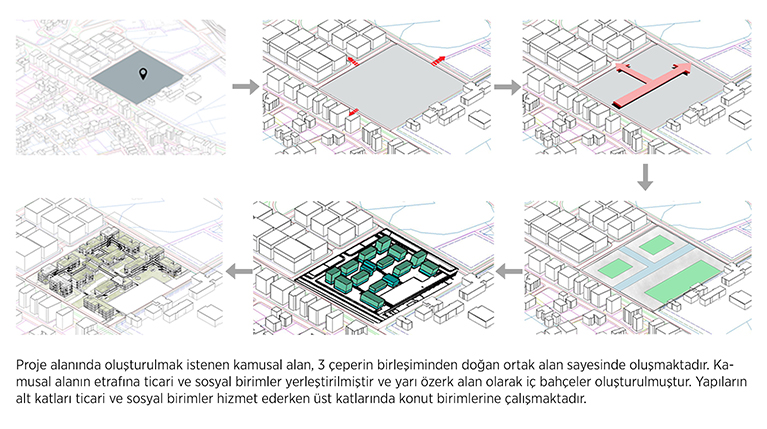 Proje alanında oluşturulmak istenen kamusal alan, 3 çeperin birleşiminden doğan ortak alan sayesinde oluşmaktadır. Kamusal alanın etrafına ticari ve sosyal birimler yerleştirilmiştir ve yarı özerk alan olarak iç bahçeler oluşturulmuştur. Yapıların alt katları ticari ve sosyal birimler hizmet ederken üst katlarında konut birimlerine çalışmaktadır.