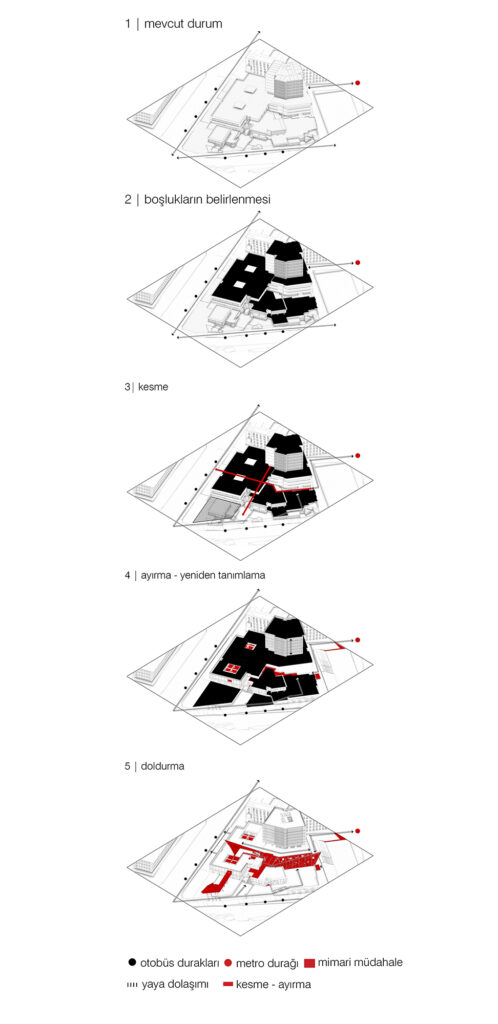 1 | mevcut durum

2 | boşlukların belirlenmesi

3| kesme

4 | ayırma - yeniden tanımlama

5 | doldurma

otobüs durakları metro durağı mimari müdahale
yaya dolaşımı kesme - ayırma