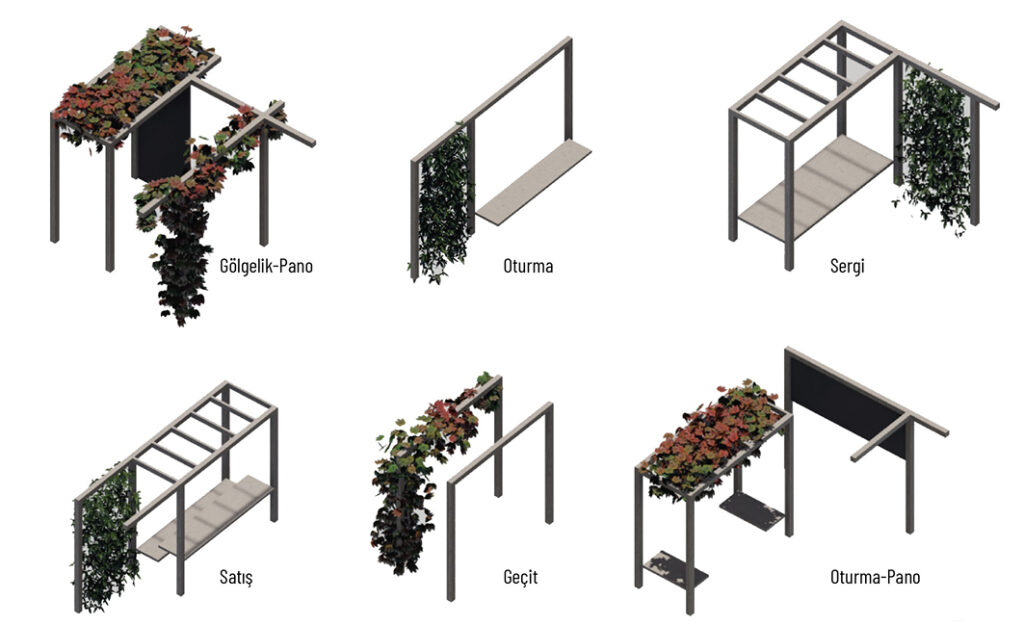 Gölgelik-Pano

Oturma

Sergi

Satış

Geçit

Oturma-Pano