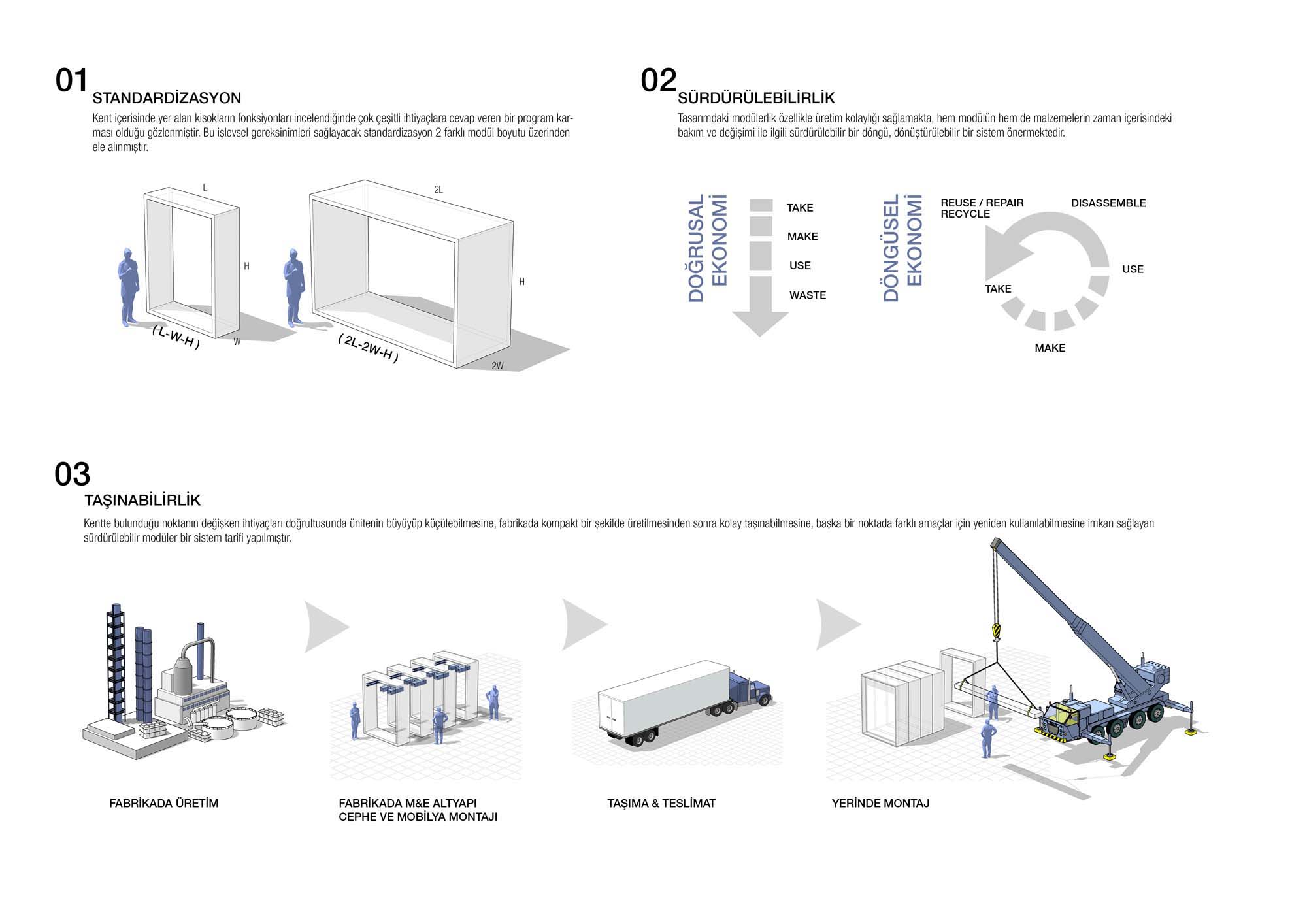 01
STANDARDİZASYON
Kent içerisinde yer alan kisokların fonksiyonları incelendiğinde çok çeşitli ihtiyaçlara cevap veren bir program karması olduğu gözlenmiştir. Bu işlevsel gereksinimleri sağlayacak standardizasyon 2 farklı modül boyutu üzerinden ele alınmıştır.

L
H
W
( L-W-H )
2L
H
2W
( 2L-2W-H )

02
SÜRDÜRÜLEBİLİRLİK
Tasarımdaki modülerlik özellikle üretim kolaylığı sağlamakta, hem modülün hem de malzemelerin zaman içerisindeki bakım ve değişimi ile ilgili sürdürülebilir bir döngü, dönüştürülebilir bir sistem önermektedir.

DOĞRUSAL EKONOMİ
TAKE
MAKE
USE
WASTE

DÖNGÜSEL EKONOMİ
REUSE / REPAIR RECYCLE
DISASSEMBLE
USE
TAKE
MAKE

03
TAŞINABİLİRLİK
Kentte bulunduğu noktanın değişken ihtiyaçları doğrultusunda ünitenin büyüyüp küçülebilmesine, fabrikada kompakt bir şekilde üretilmesinden sonra kolay taşınabilmesine, başka bir noktada farklı amaçlar için yeniden kullanılabilmesine imkan sağlayan sürdürülebilir modüler bir sistem tarifi yapılmıştır.

FABRİKADA ÜRETİM
FABRİKADA M&E ALTYAPI CEPHE VE MOBİLYA MONTAJI
TAŞIMA & TESLİMAT
YERİNDE MONTAJ