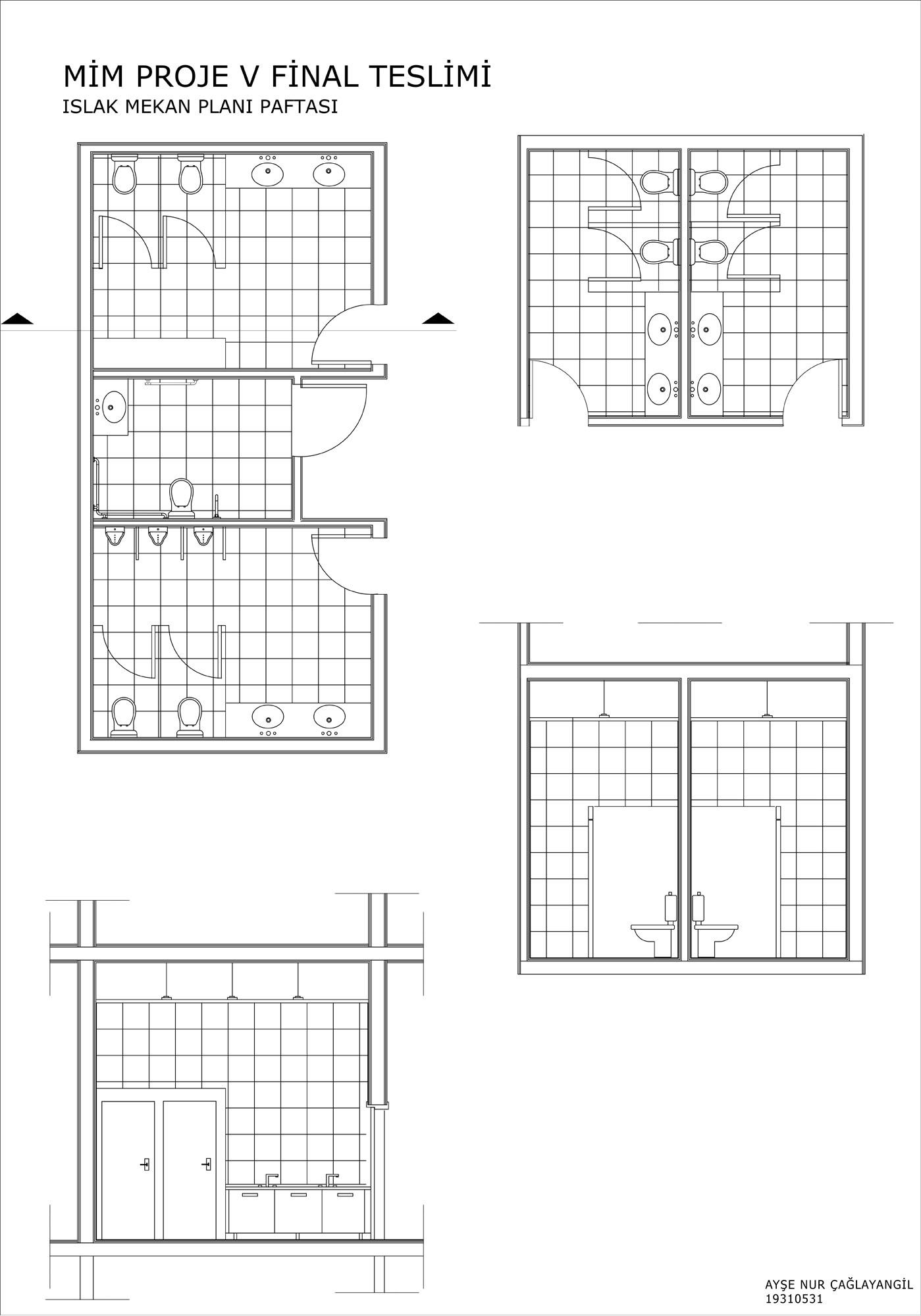 MİM PROJE V FİNAL TESLİMİ
ISLAK MEKAN PLANI PAFTASI

AYŞE NUR ÇAĞLAYANGİL
19310531