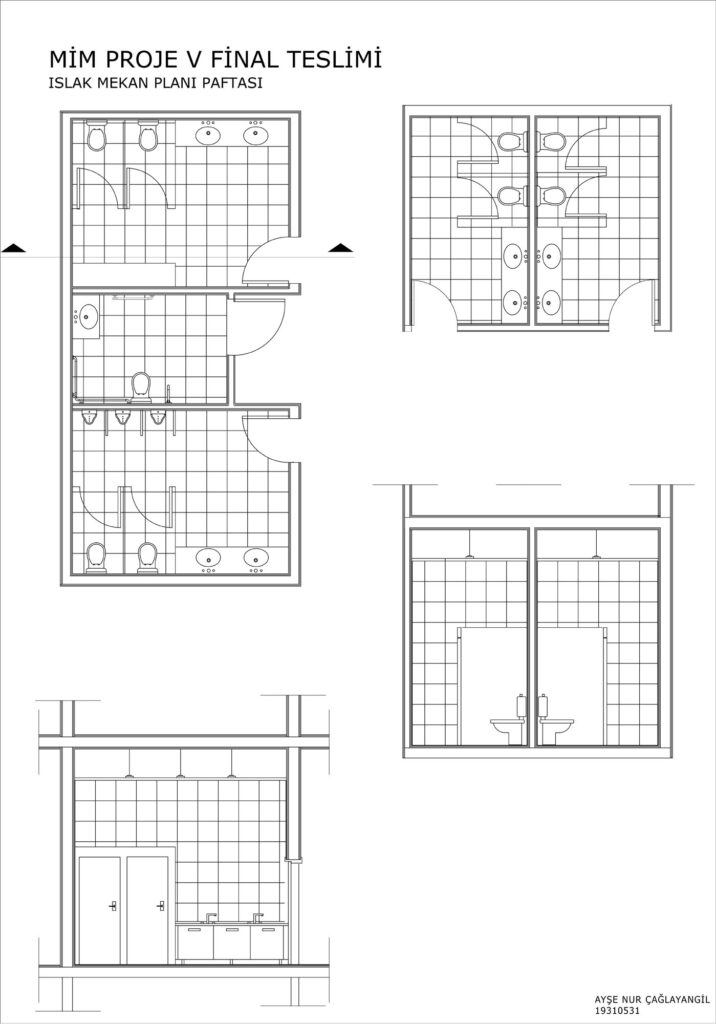 MİM PROJE V FİNAL TESLİMİ
ISLAK MEKAN PLANI PAFTASI

AYŞE NUR ÇAĞLAYANGİL
19310531