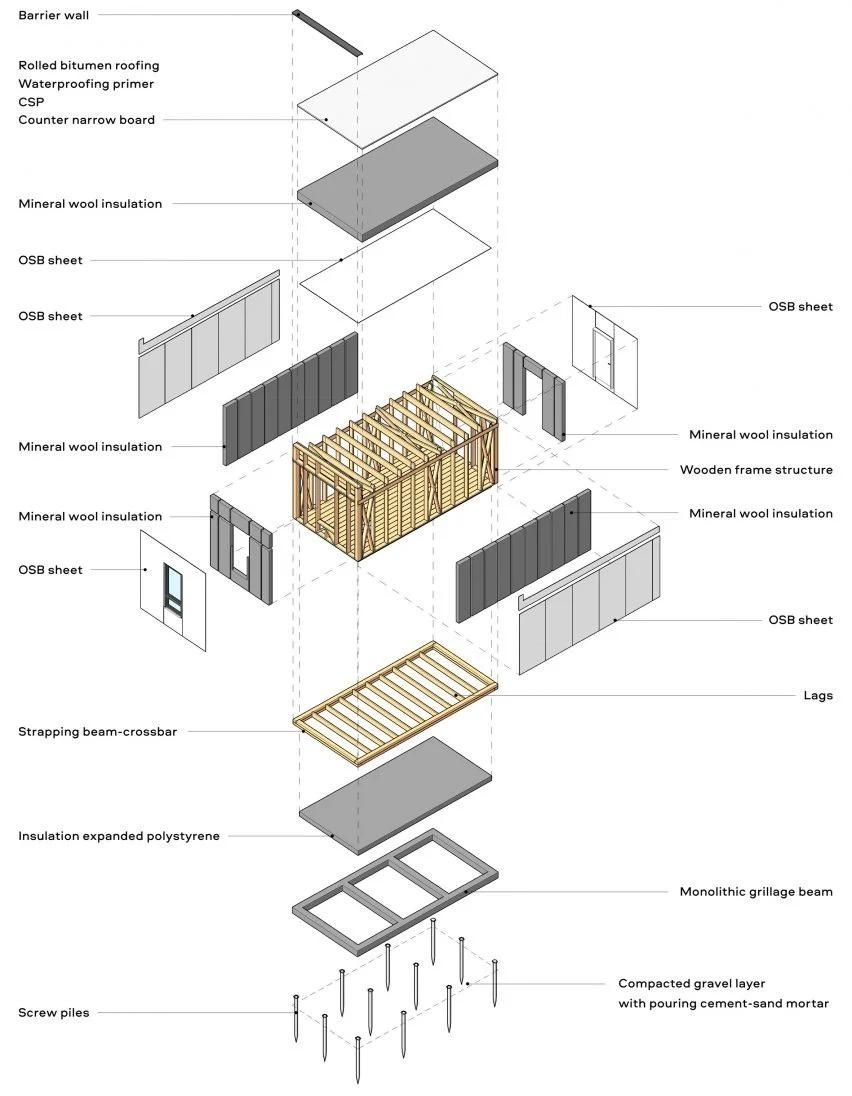 Barrier wall

Rolled bitumen roofing
Waterproofing primer
CSP
Counter narrow board

Mineral wool insulation

OSB sheet

OSB sheet

OSB sheet

Mineral wool insulation

Mineral wool insulation

Wooden frame structure

Mineral wool insulation

Mineral wool insulation

OSB sheet

OSB sheet

Lags

Strapping beam-crossbar

Insulation expanded polystyrene

Monolithic grillage beam

Compacted gravel layer
with pouring cement-sand mortar

Screw piles