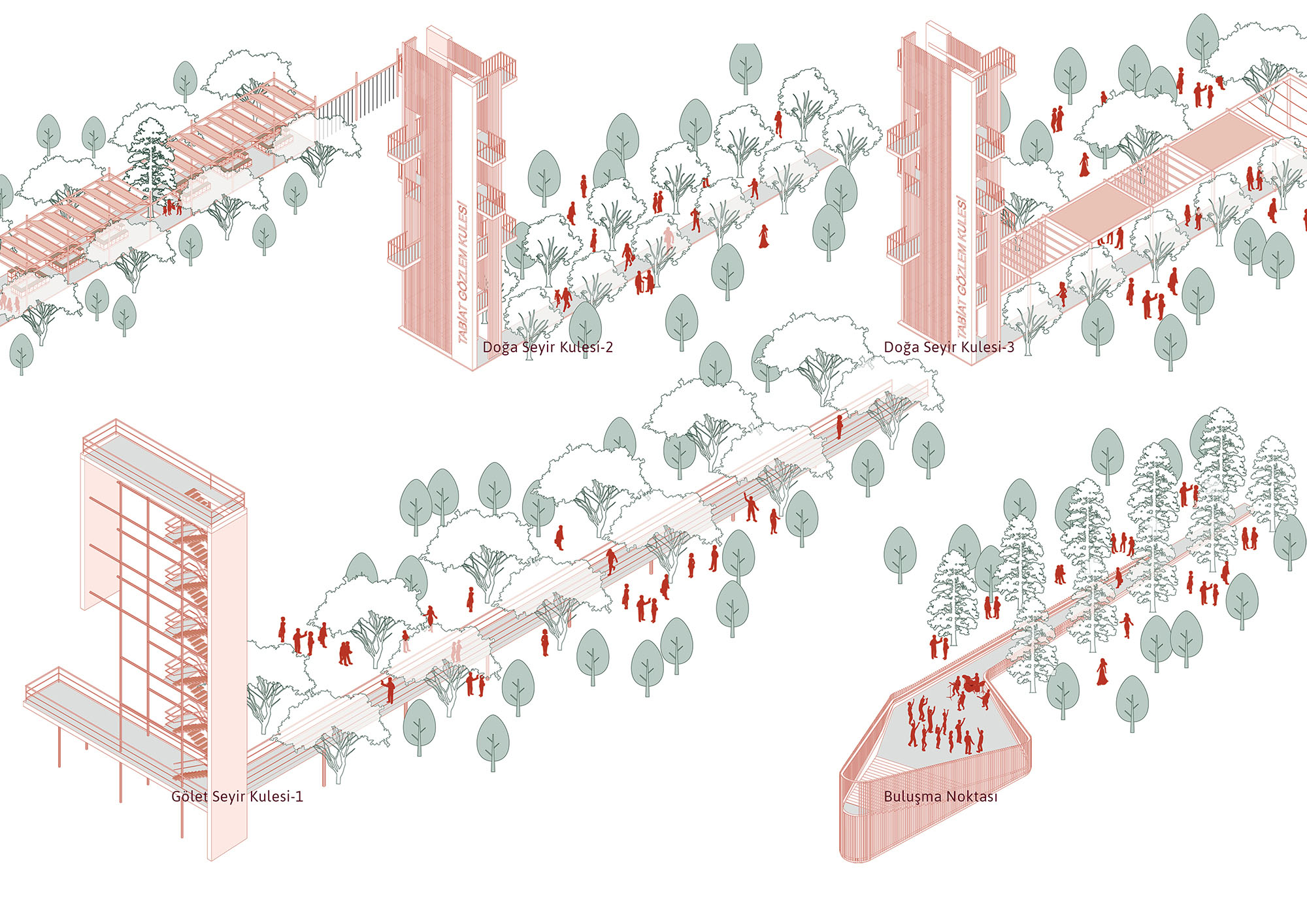 TABİAT GÖZLEM KULESİ

Doğa Seyir Kulesi-2

TABİAT GÖZLEM KULESİ

Doğa Seyir Kulesi-3

Gölet Seyir Kulesi-1

Buluşma Noktası