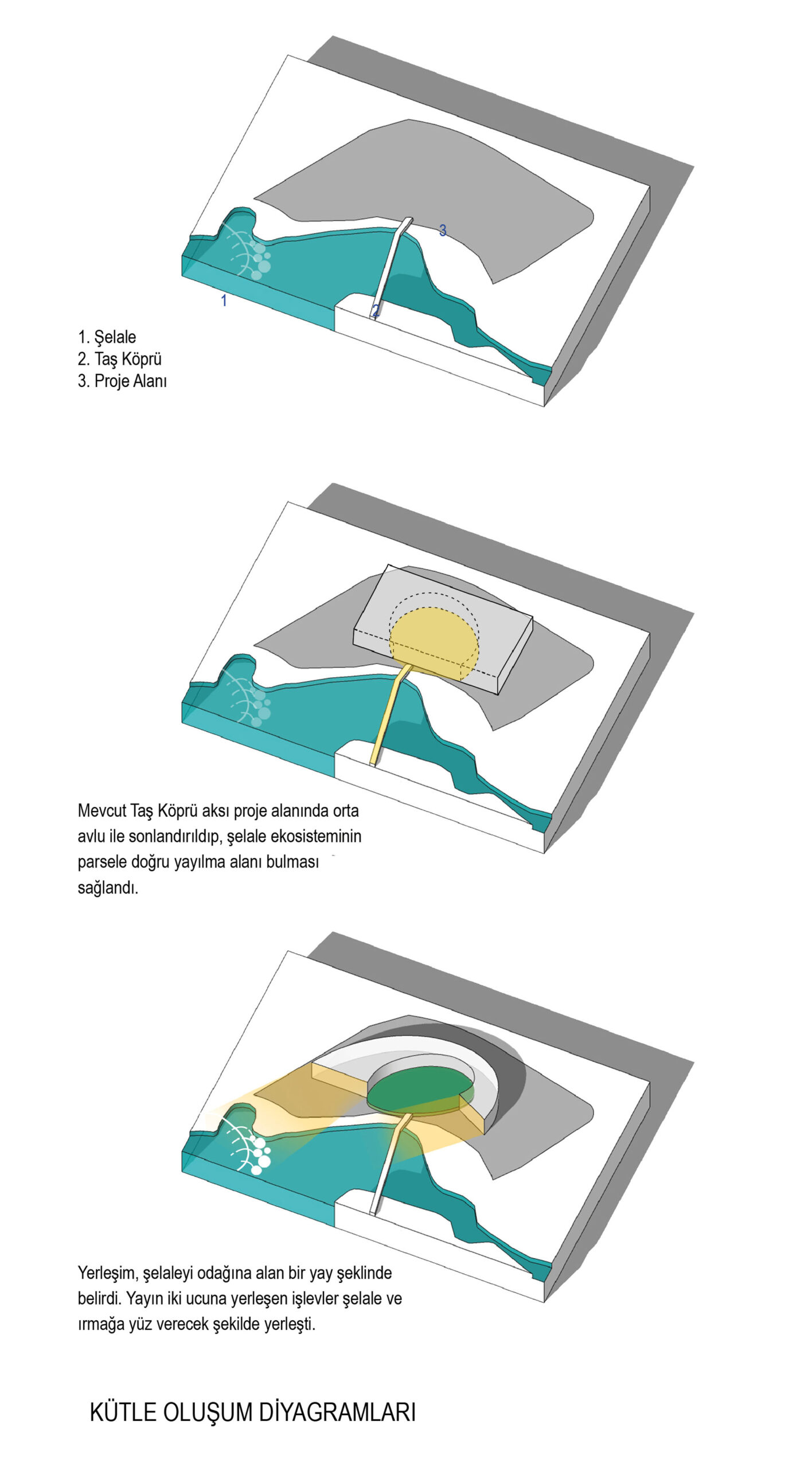 3

1

2

1. Şelale
2. Taş Köprü
3. Proje Alanı

Mevcut Taş Köprü aksı proje alanında orta avlu ile sonlandırıldıp, şelale ekosisteminin parsele doğru yayılma alanı bulması sağlandı.

Yerleşim, şelaleyi odağına alan bir yay şeklinde belirdi. Yayın iki ucuna yerleşen işlevler şelale ve ırmağa yüz verecek şekilde yerleşti.

KÜTLE OLUŞUM DİYAGRAMLARI