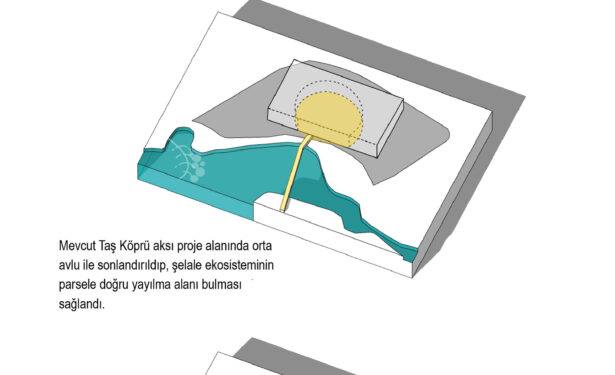 Mevcut Taş Köprü aksı proje alanında orta avlu ile sonlandırıldıp, şelale ekosisteminin parsele doğru yayılma alanı bulması sağlandı.