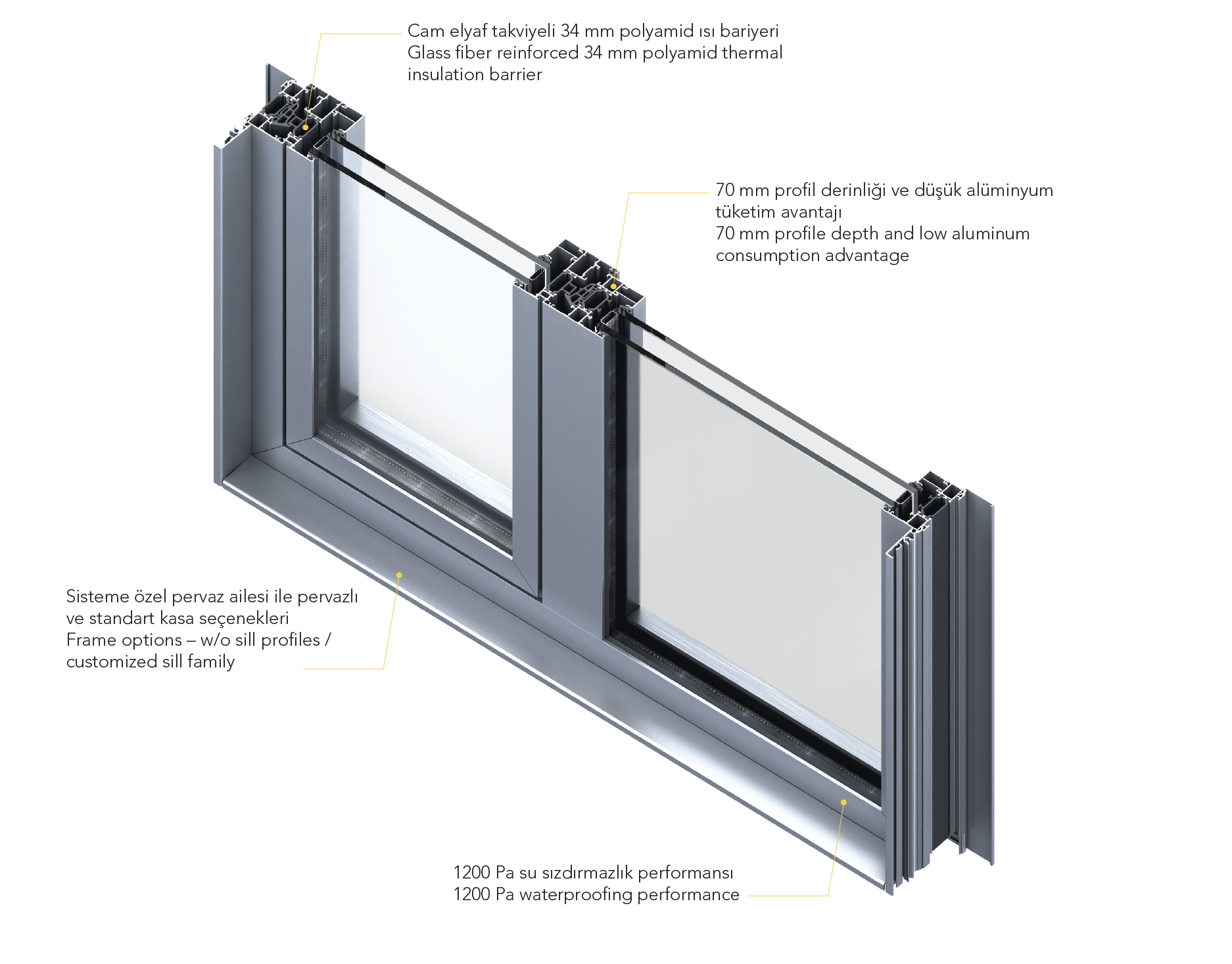 Cam elyaf takviyeli 34 mm polyamid ısı bariyeri
Glass fiber reinforced 34 mm polyamid thermal insulation barrier

70 mm profil derinliği ve düşük alüminyum tüketim avantajı
70 mm profile depth and low aluminum consumption advantage

Sisteme özel pervaz ailesi ile pervazlı ve standart kasa seçenekleri
Frame options – w/o sill profiles / customized sill family

1200 Pa su sızdırmazlık performansı
1200 Pa waterproofing performance