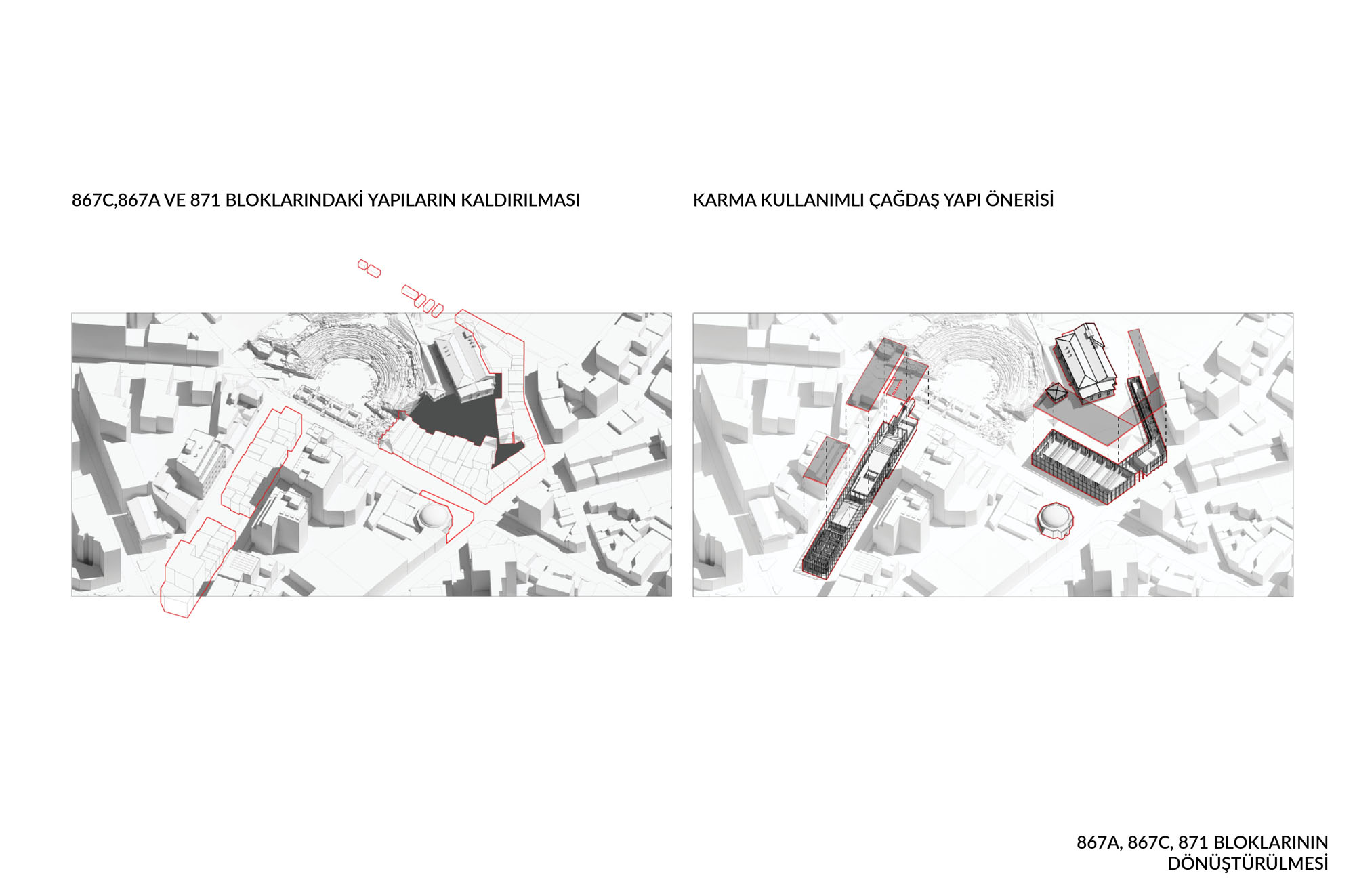 867C,867A VE 871 BLOKLARINDAKİ YAPILARIN KALDIRILMASI

KARMA KULLANIMLI ÇAĞDAŞ YAPI ÖNERİSİ

867A, 867C, 871 BLOKLARININ DÖNÜŞTÜRÜLMESİ