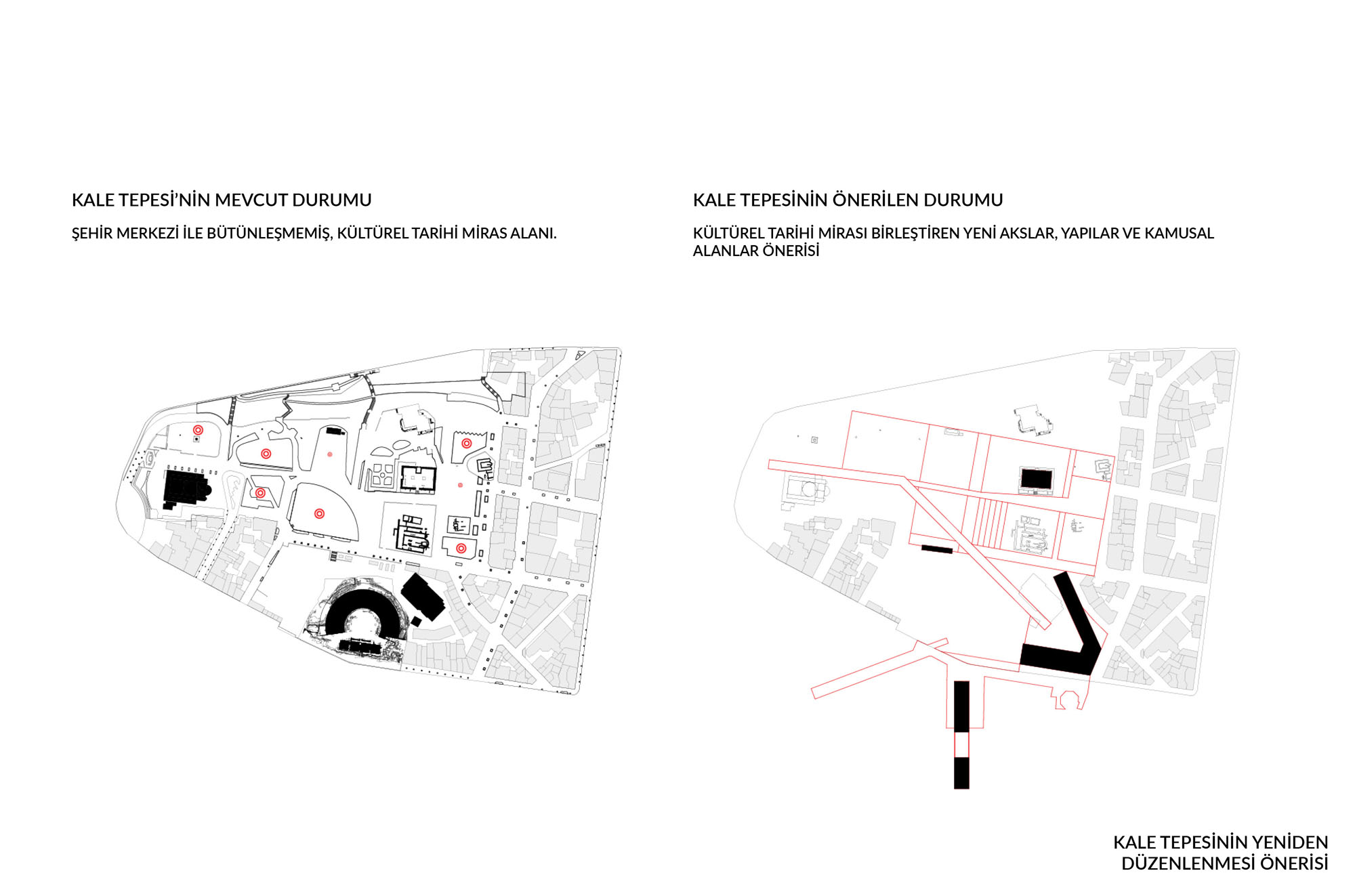 KALE TEPESİ'NİN MEVCUT DURUMU

ŞEHİR MERKEZİ İLE BÜTÜNLEŞMEMİŞ, KÜLTÜREL TARİHİ MİRAS ALANI.

KALE TEPESİNİN ÖNERİLEN DURUMU

KÜLTÜREL TARİHİ MİRASI BİRLEŞTİREN YENİ AKSLAR, YAPILAR VE KAMUSAL ALANLAR ÖNERİSİ

KALE TEPESİNİN YENİDEN DÜZENLENMESİ ÖNERİSİ