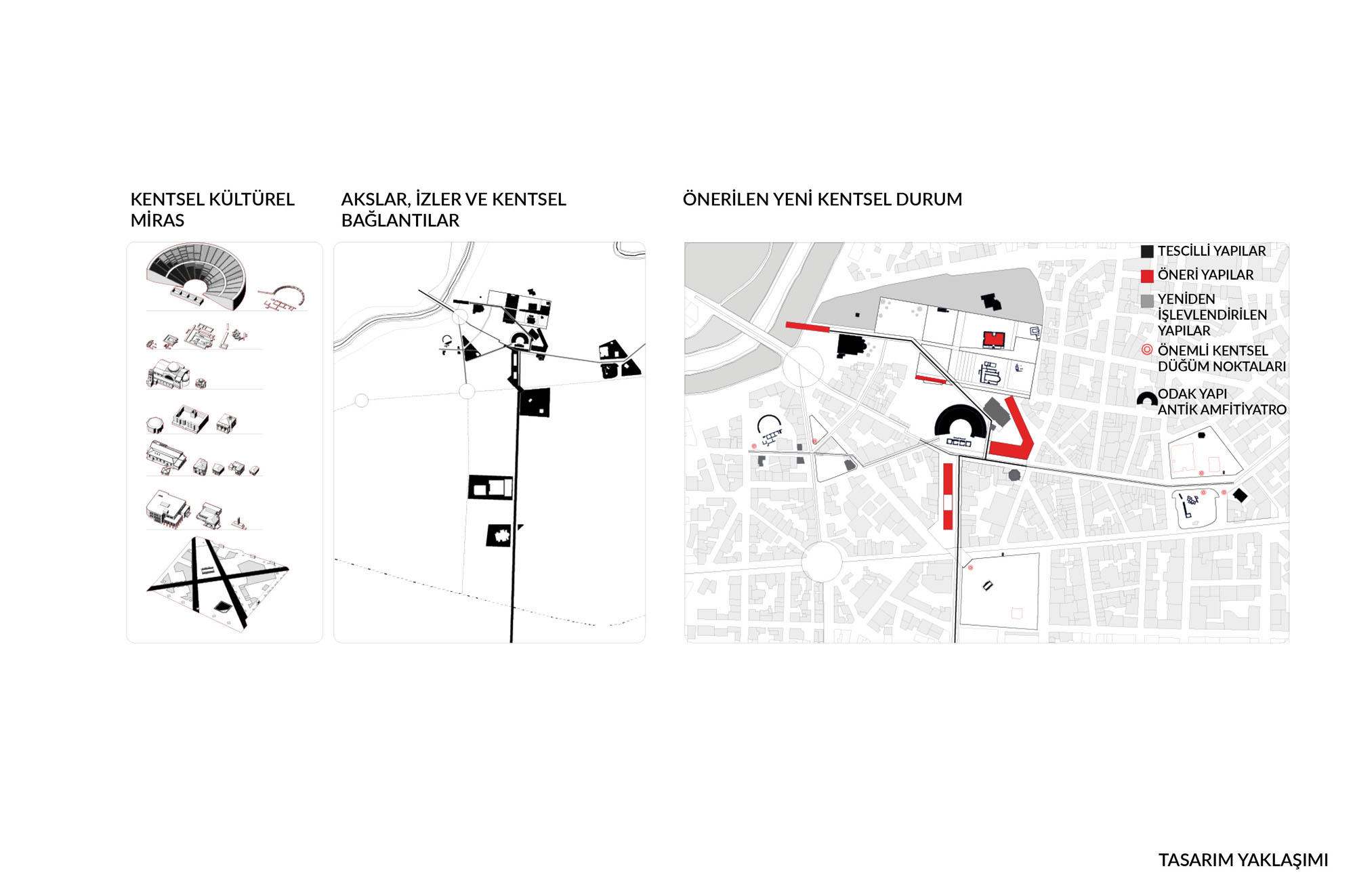 KENTSEL KÜLTÜREL MİRAS

AKSLAR, İZLER VE KENTSEL BAĞLANTILAR

ÖNERİLEN YENİ KENTSEL DURUM

TESCİLLİ YAPILAR

ÖNERİ YAPILAR

YENİDEN İŞLEVLENDİRİLEN YAPILAR

ÖNEMLİ KENTSEL DÜĞÜM NOKTALARI

ODAK YAPI ANTİK AMFİTİYATRO

TASARIM YAKLAŞIMI