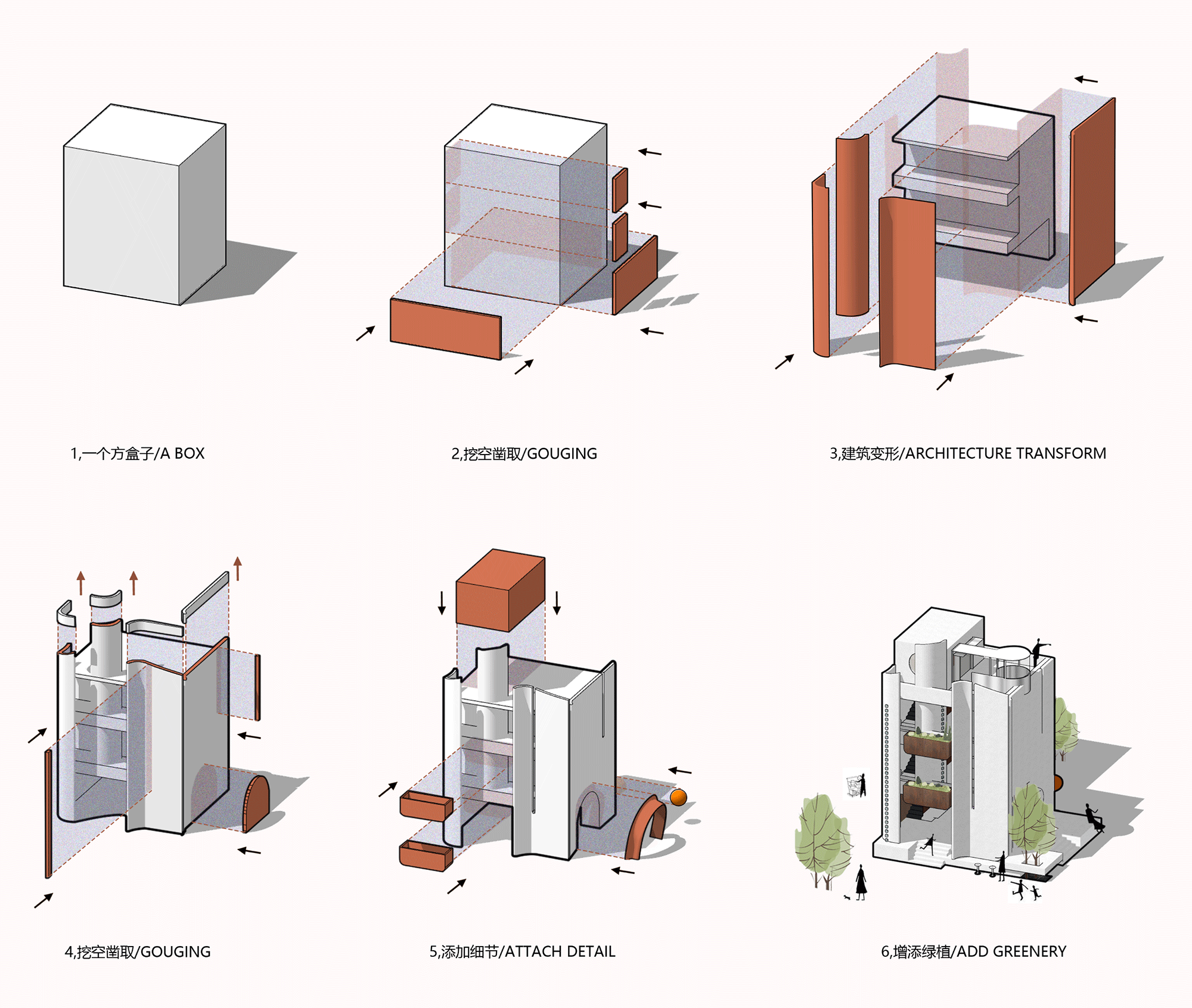 1,一个方盒子/A BOX

2,挖空凿取/GOUGING

3,建筑变形/ARCHITECTURE TRANSFORM

4,挖空凿取/GOUGING

5,添加细节/ATTACH DETAIL

6,增添绿植/ADD GREENERY