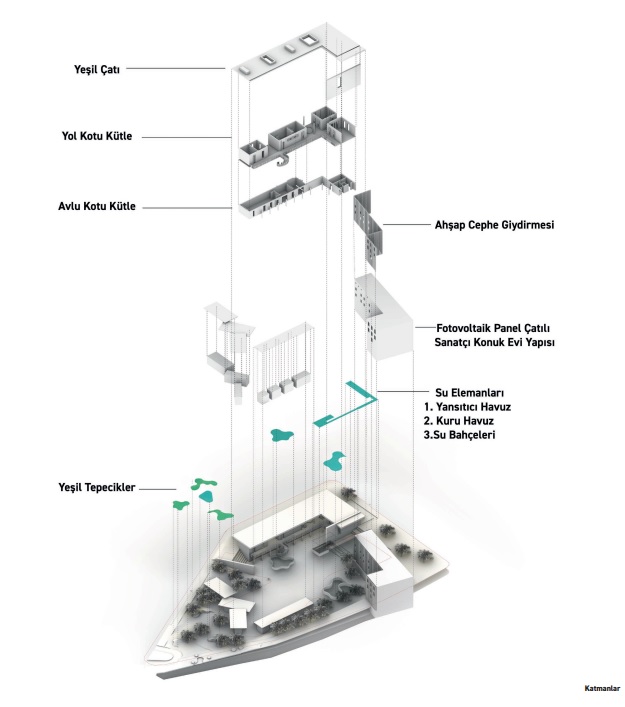 Yeşil Çatı

Yol Kotu Kütle

Avlu Kotu Kütle

Ahşap Cephe Giydirmesi

Fotovoltaik Panel Çatılı Sanatçı Konuk Evi Yapısı

Su Elemanları
1. Yansıtıcı Havuz
2. Kuru Havuz
3.Su Bahçeleri

Yeşil Tepecikler

Katmanlar