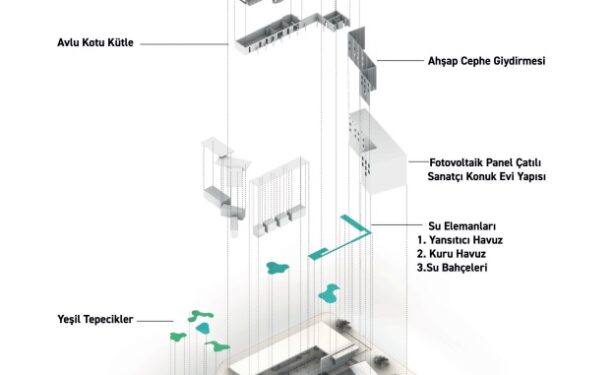 Avlu Kotu Kütle

Ahşap Cephe Giydirmesi

Fotovoltaik Panel Çatılı
Sanatçı Konuk Evi Yapısı

Su Elemanları
1. Yansıtıcı Havuz
2. Kuru Havuz
3.Su Bahçeleri

Yeşil Tepecikler