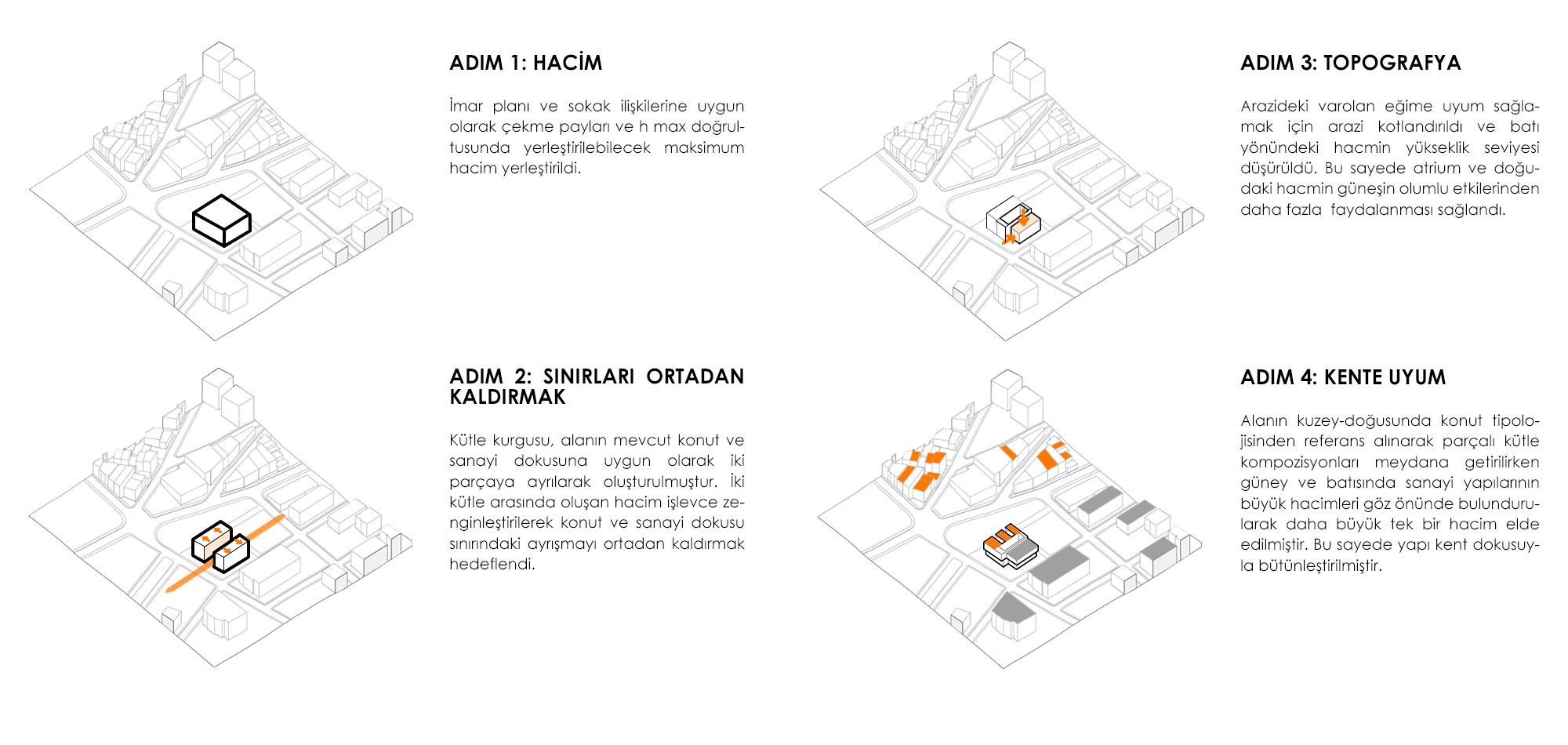 ADIM 1: HACİM

İmar planı ve sokak ilişkilerine uygun olarak çekme payları ve h max doğrultusunda yerleştirilebilecek maksimum hacim yerleştirildi.

ADIM 2: SINIRLARI ORTADAN KALDIRMAK

Kütle kurgusu, alanın mevcut konut ve sanayi dokusuna uygun olarak iki parçaya ayrılarak oluşturulmuştur. İki kütle arasında oluşan hacim işlevce zenginleştirilerek konut ve sanayi dokusu sınırındaki ayrışmayı ortadan kaldırmak hedeflendi.

ADIM 3: TOPOGRAFYA

Arazideki varolan eğime uyum sağlamak için arazi kotlandırıldı ve batı yönündeki hacmin yükseklik seviyesi düşürüldü. Bu sayede atrium ve doğudaki hacmin güneşin olumlu etkilerinden daha fazla faydalanması sağlandı.

ADIM 4: KENTE UYUM

Alanın kuzey-doğusunda konut tipolojisinden referans alınarak parçalı kütle kompozisyonları meydana getirilirken güney ve batısında sanayi yapılarının büyük hacimleri göz önünde bulundurularak daha büyük tek bir hacim elde edilmiştir. Bu sayede yapı kent dokusuyla bütünleştirilmiştir.