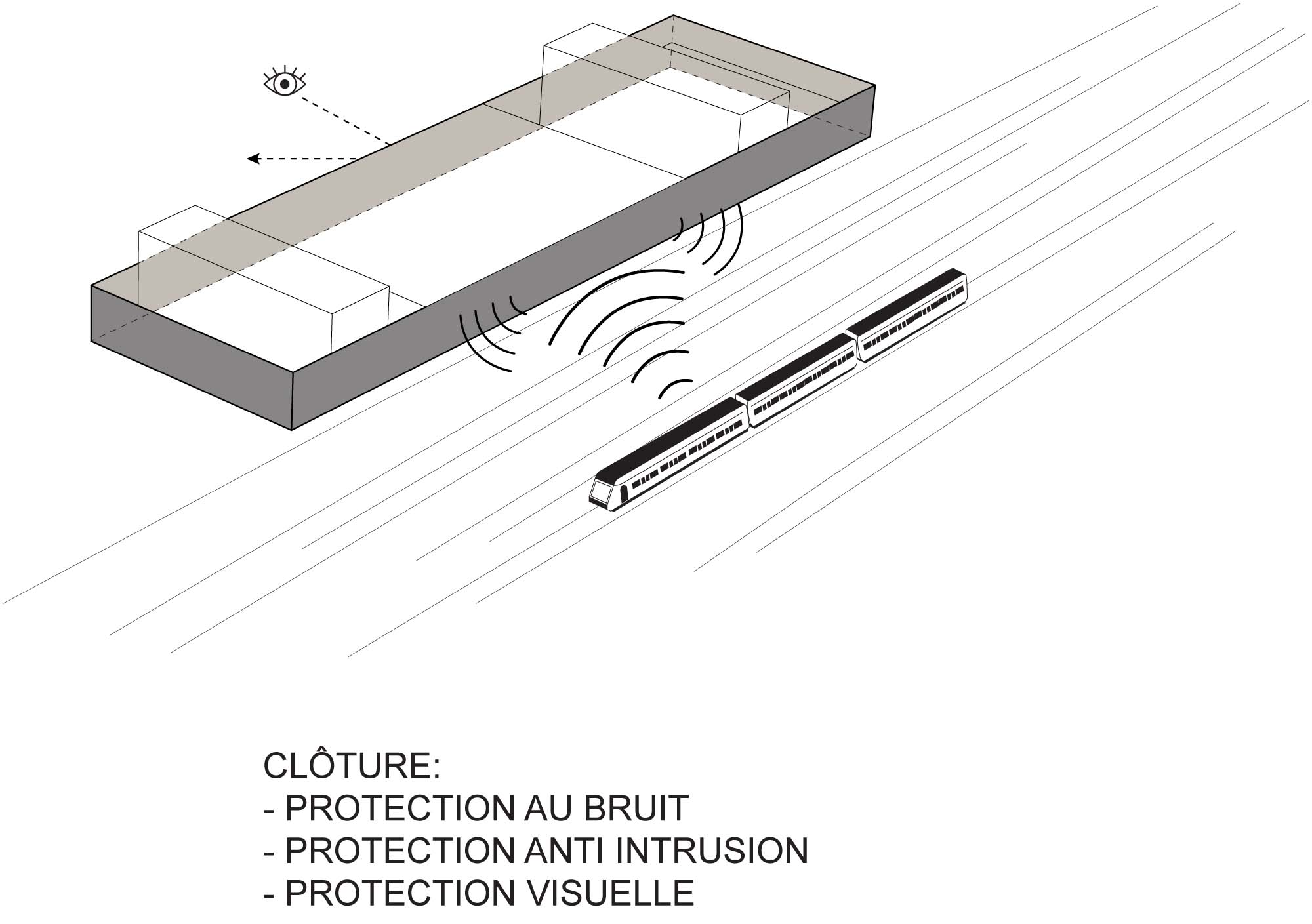 CLÔTURE:
- PROTECTION AU BRUIT
- PROTECTION ANTI INTRUSION
- PROTECTION VISUELLE