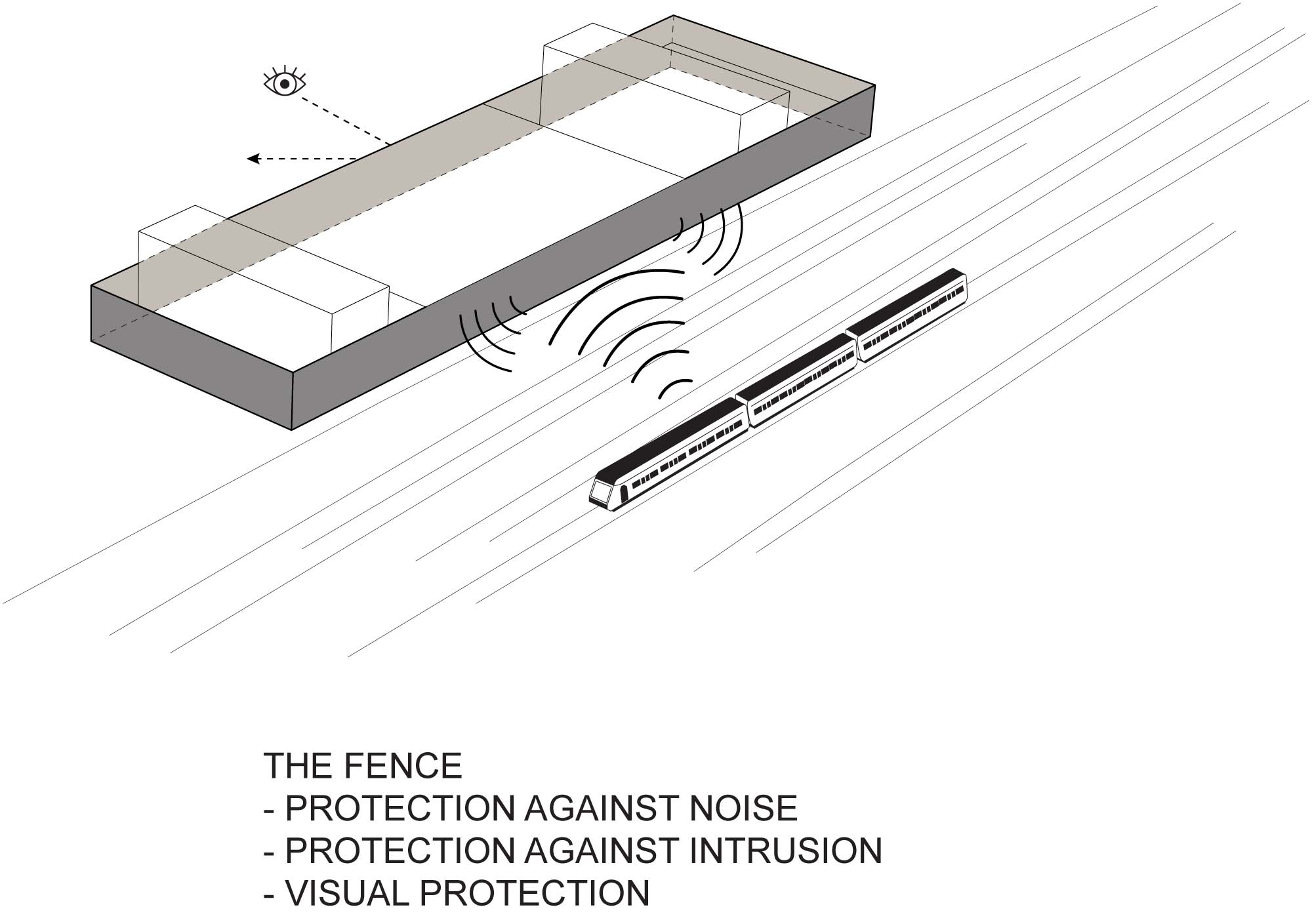 THE FENCE
- PROTECTION AGAINST NOISE
- PROTECTION AGAINST INTRUSION
- VISUAL PROTECTION