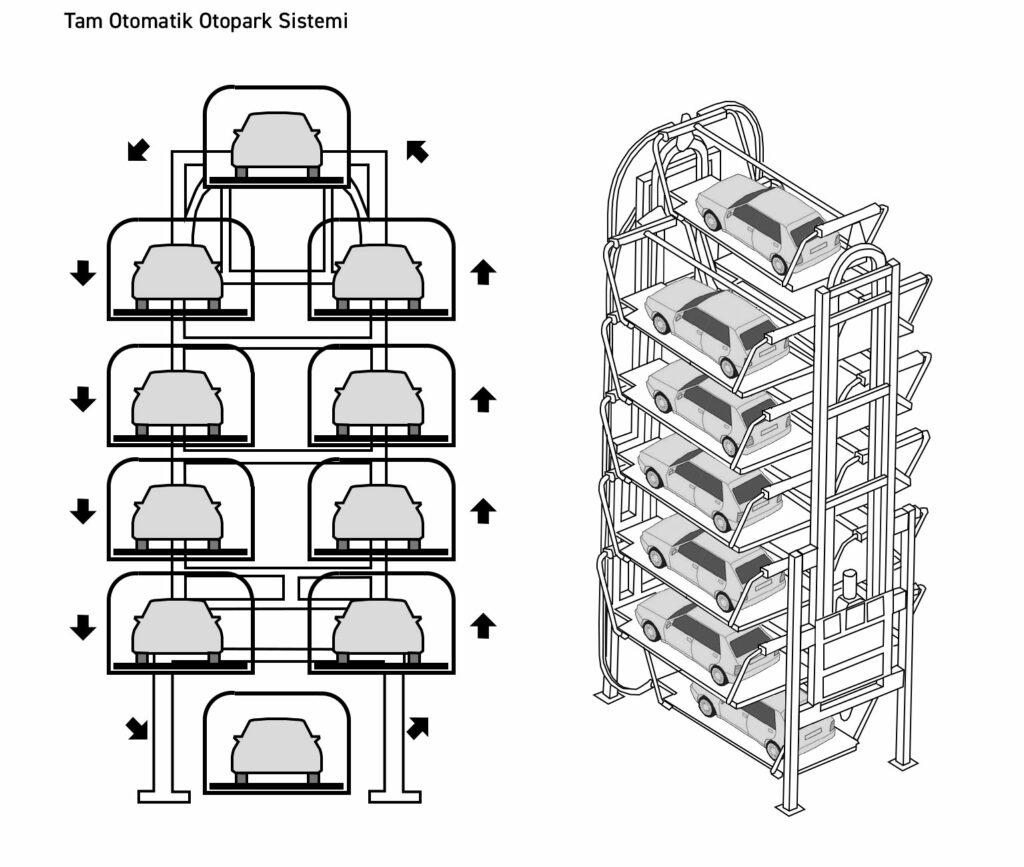 Tam Otomatik Otopark Sistemi